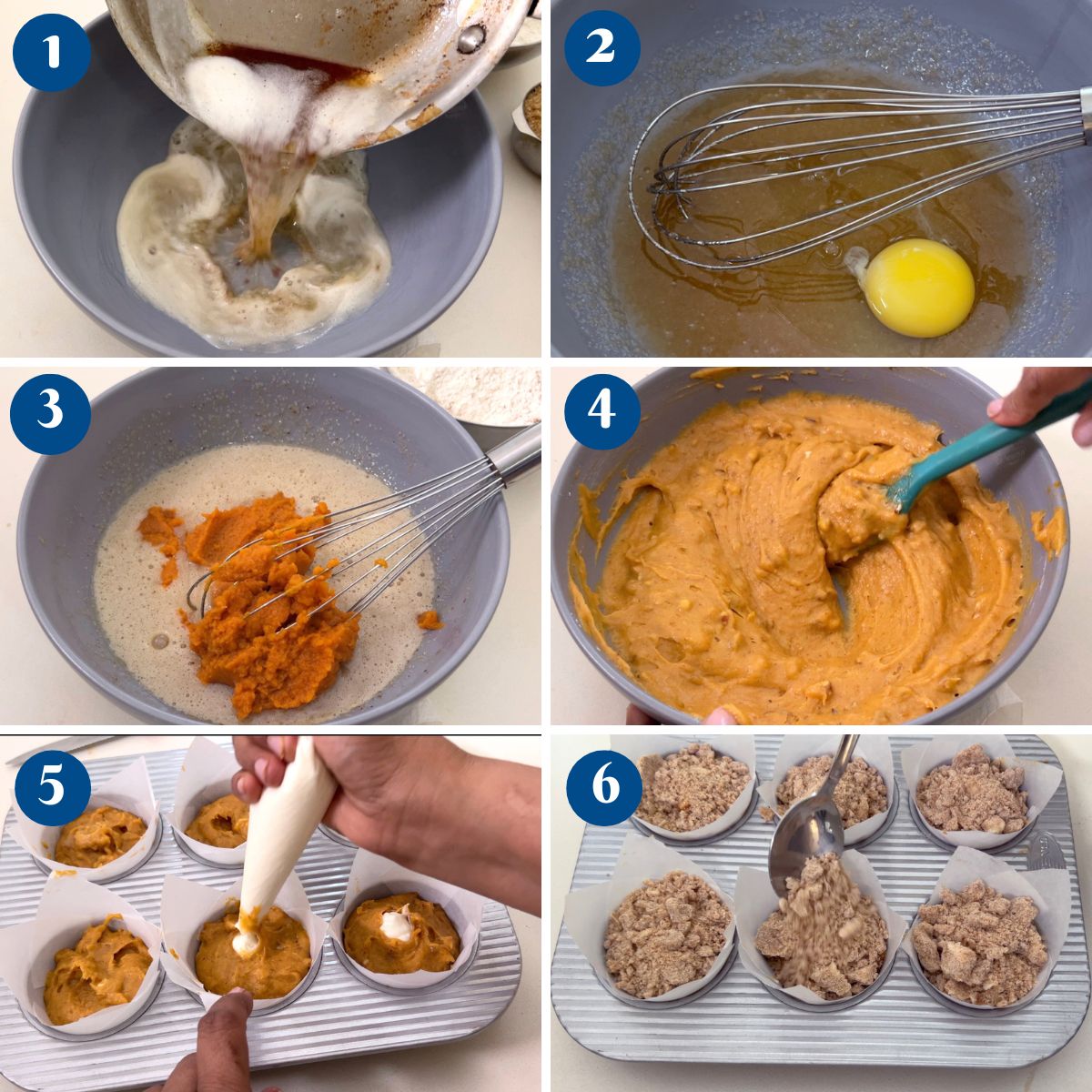 1
2
3
4
5
6