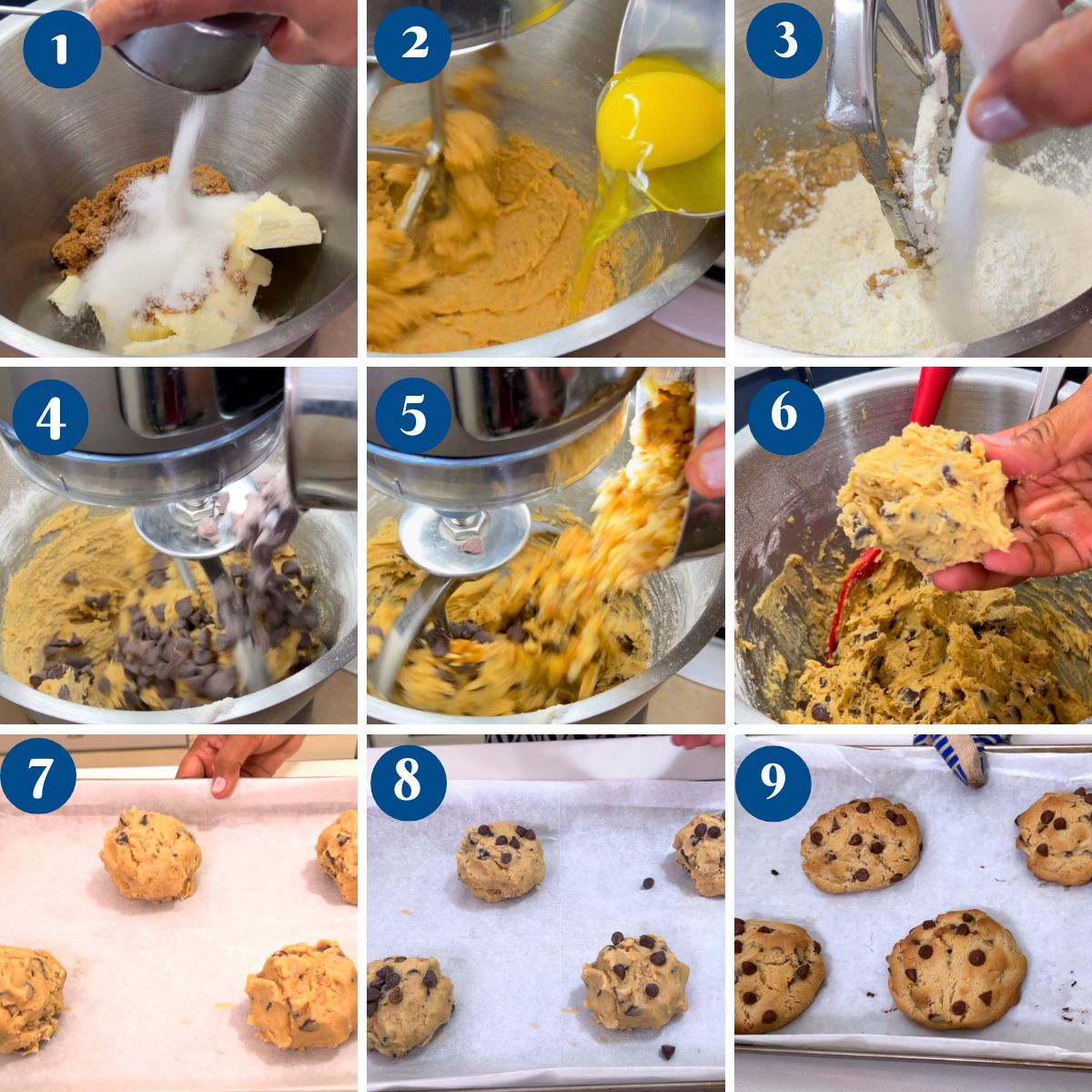 1
2
3
4
5
6
7
8
9