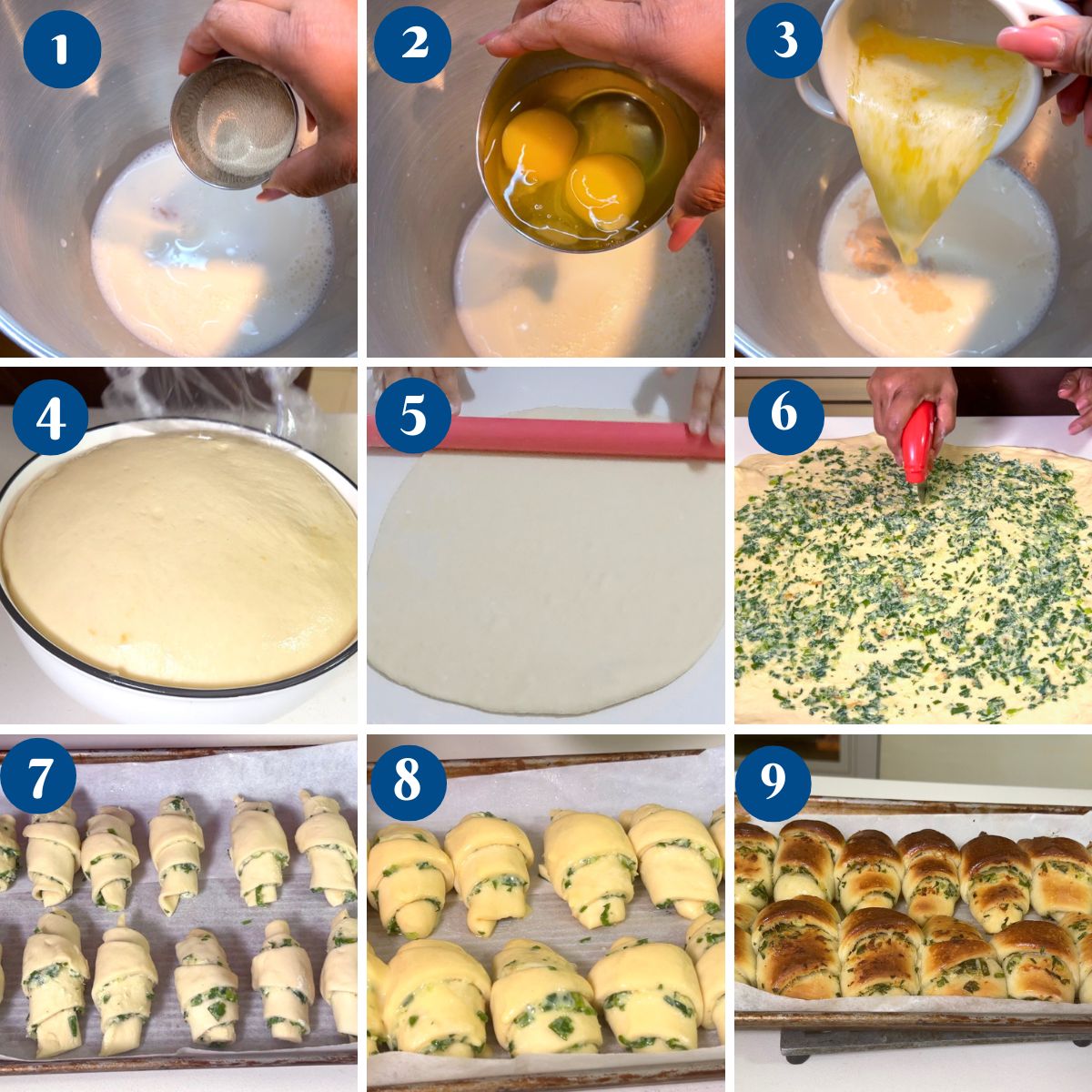 1

2

3

4

5

6

7

8

9