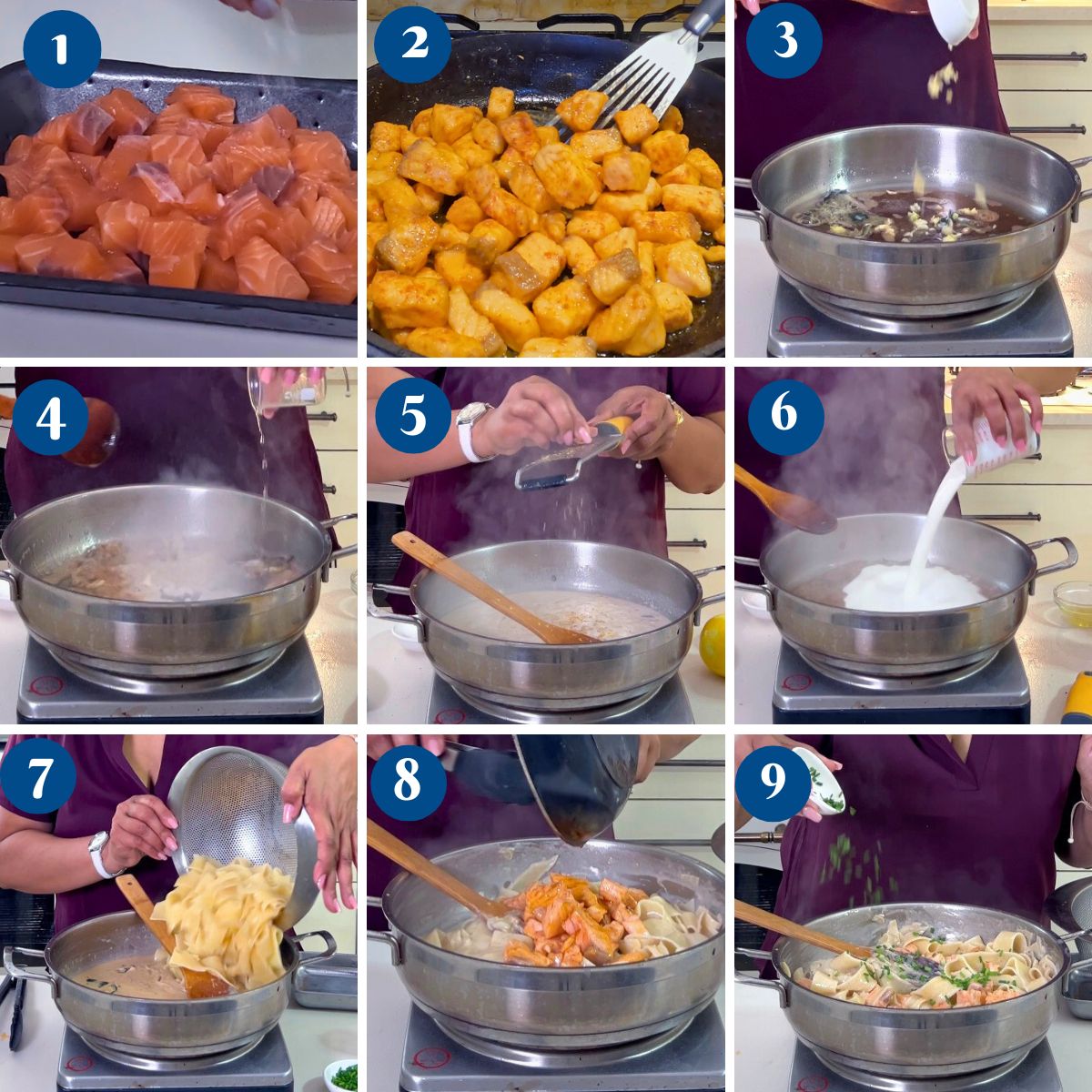 1
2
3
4
5
6
7
8
9