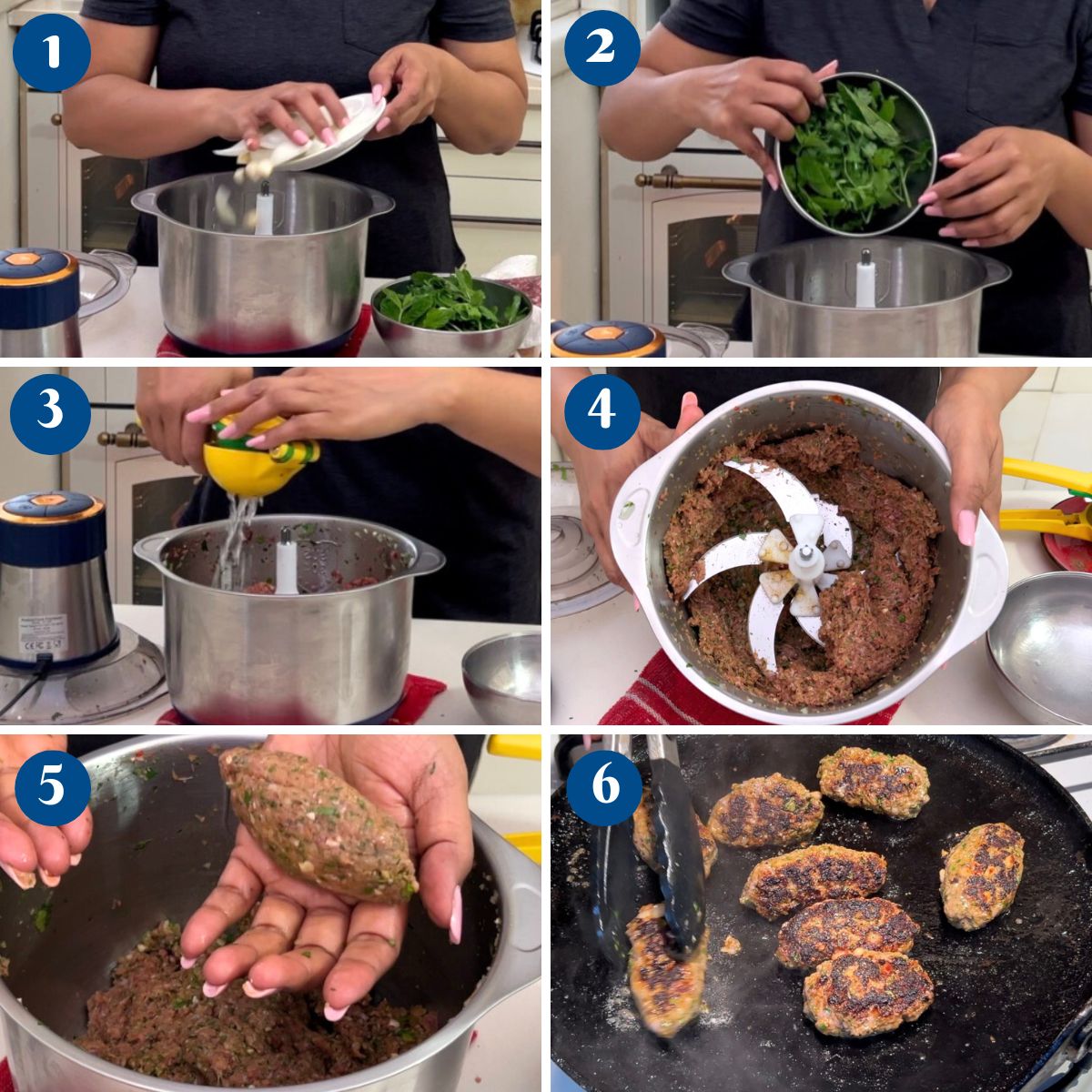 1
2
3
4
5
6