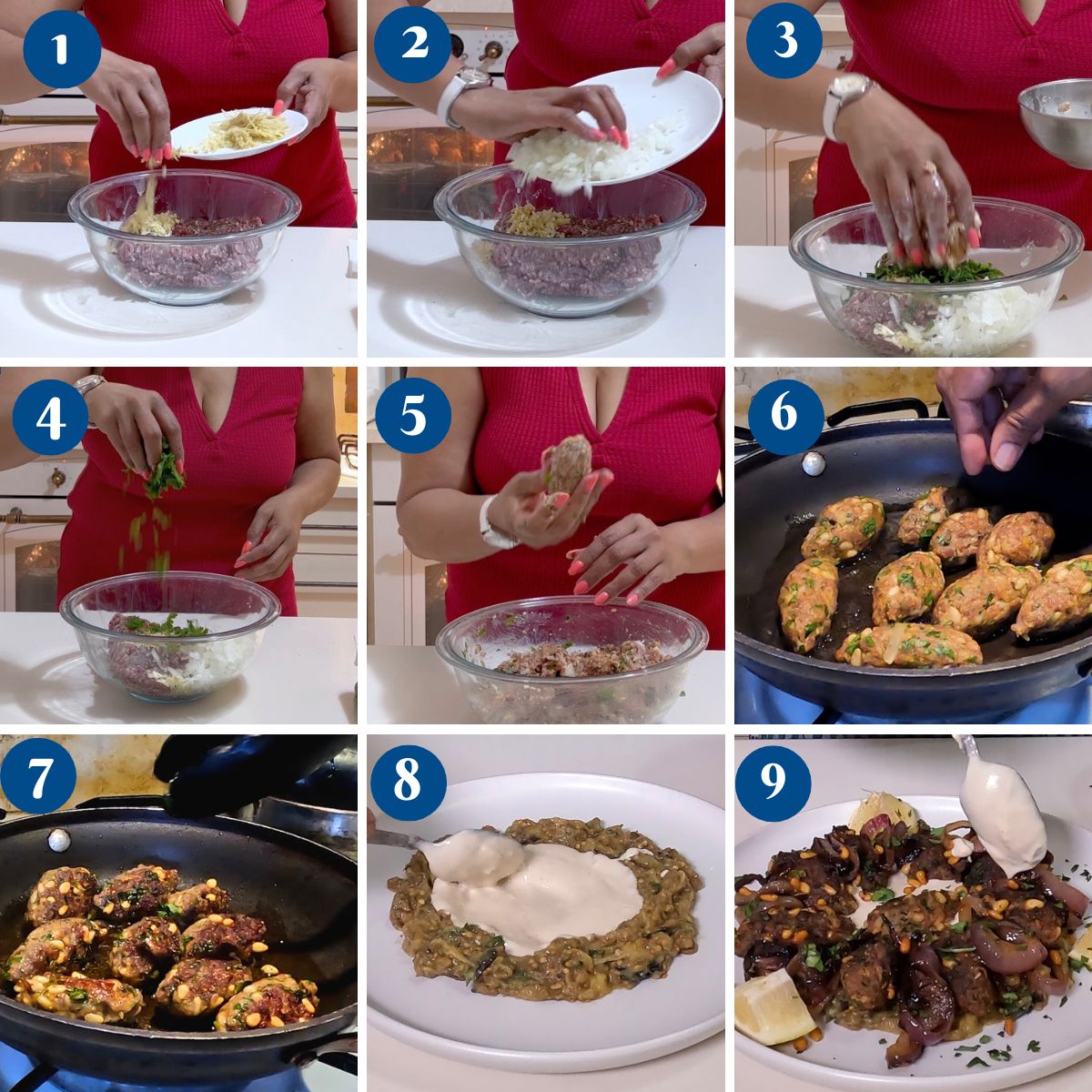 1
2
3
4
5
6
7
8
9