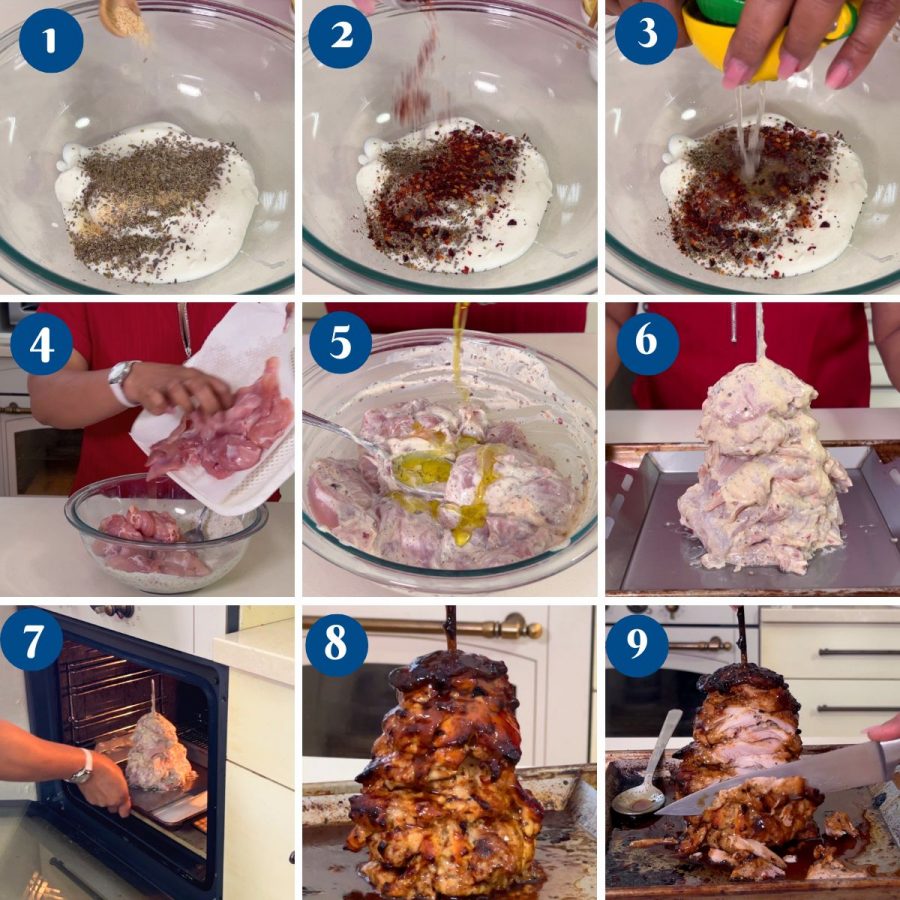 1

2

3

4

5

6

7

8

9