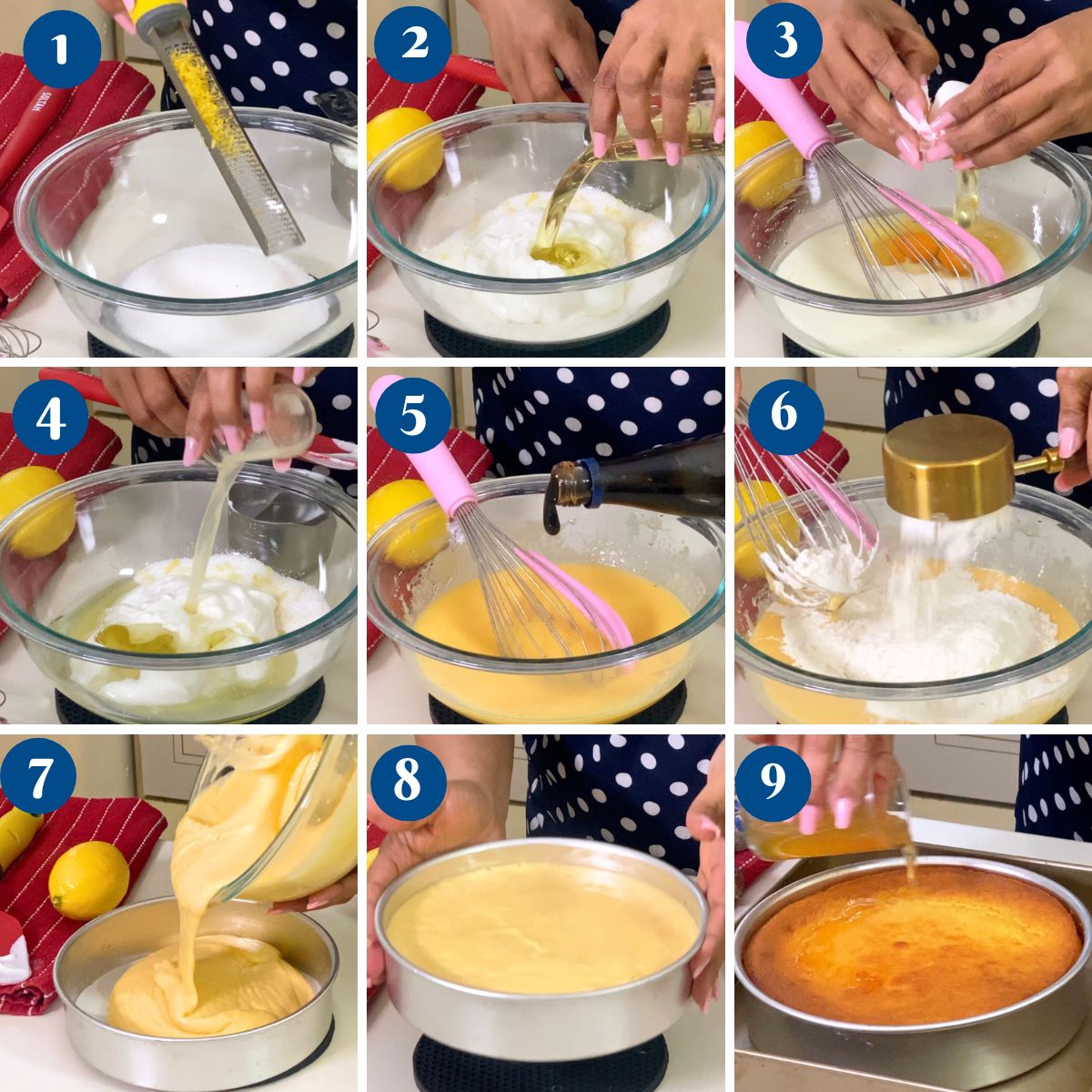 1

2

3

4

5

6

7

8

9