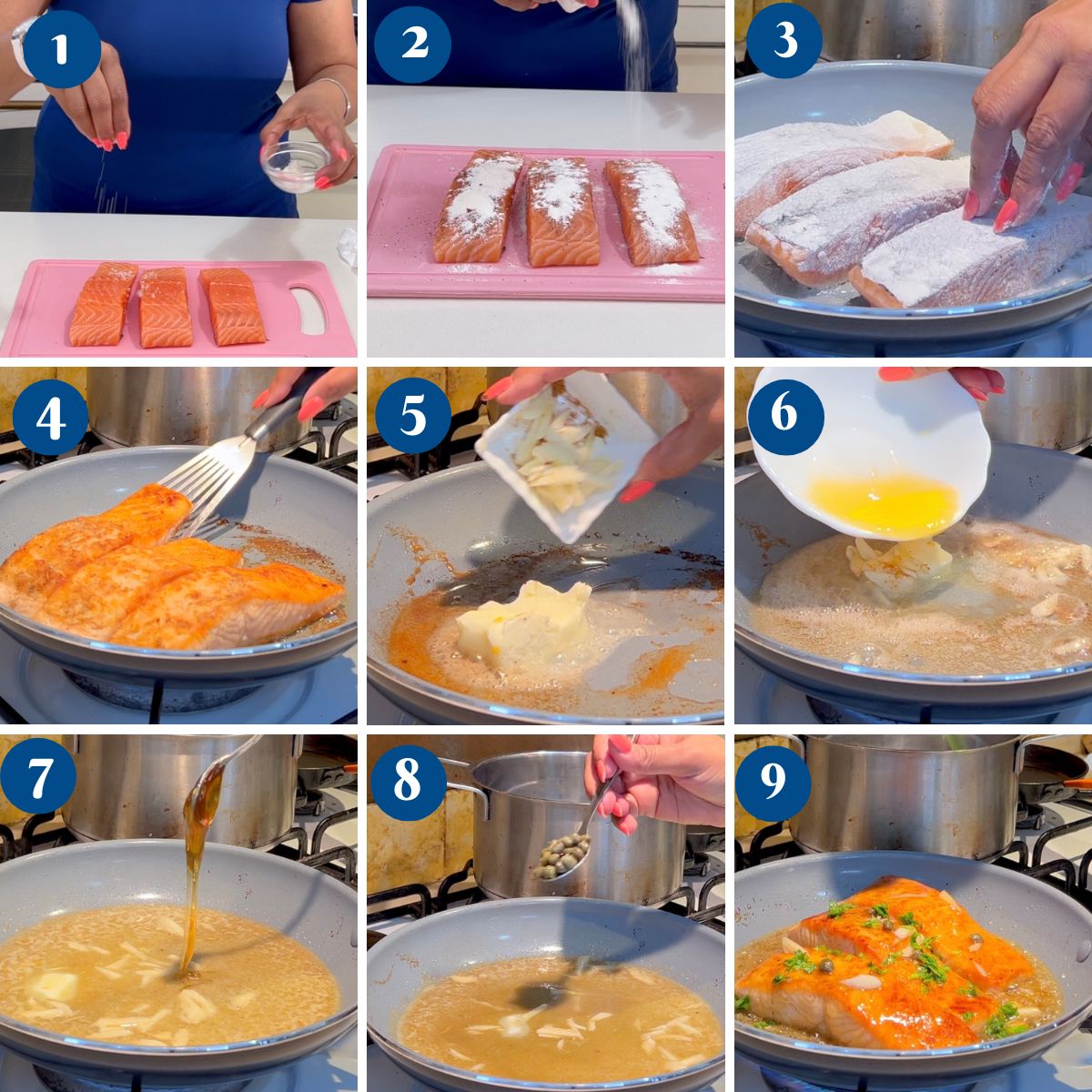 1

2

3

4

5

6

7

8

9