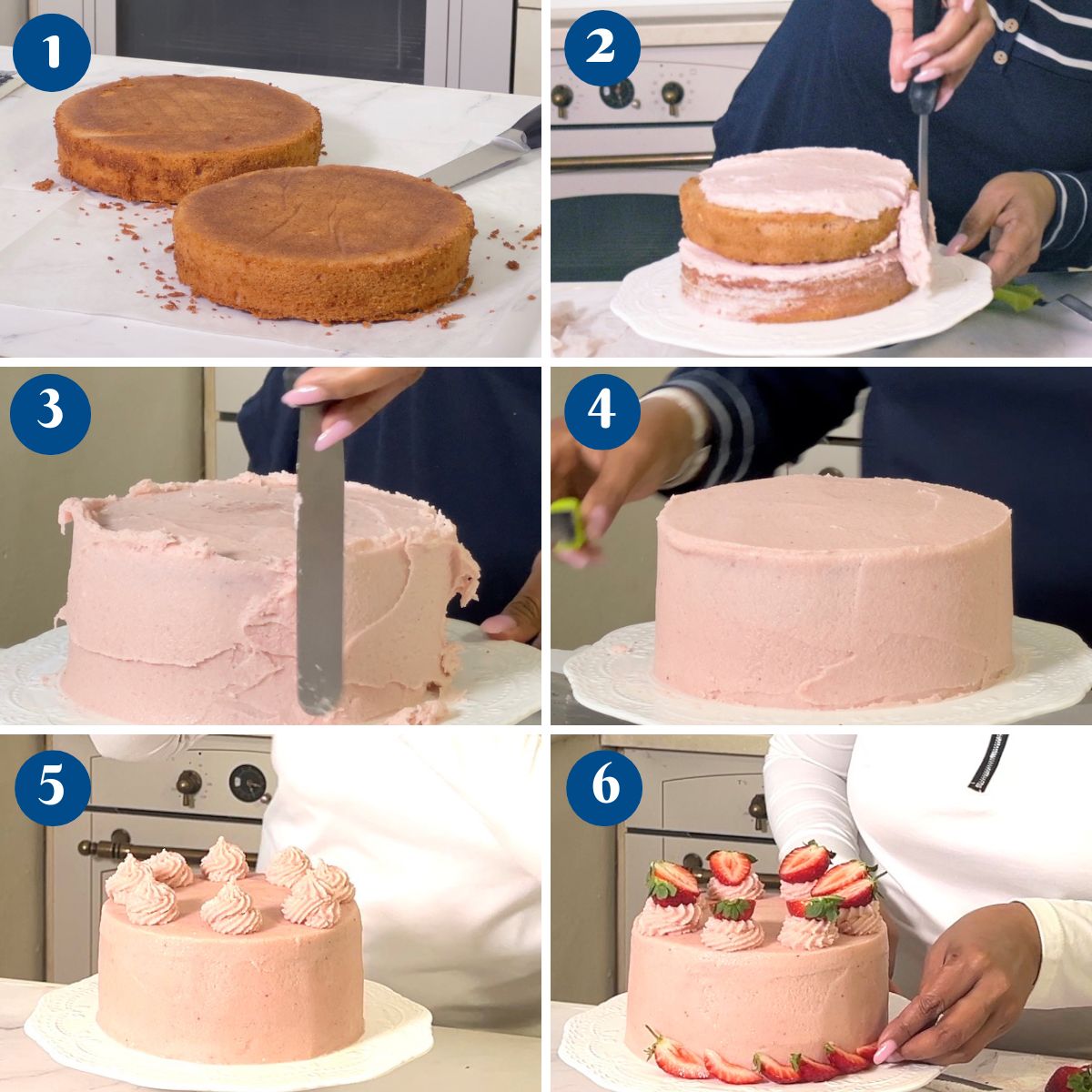 1
2
3
4
5
6