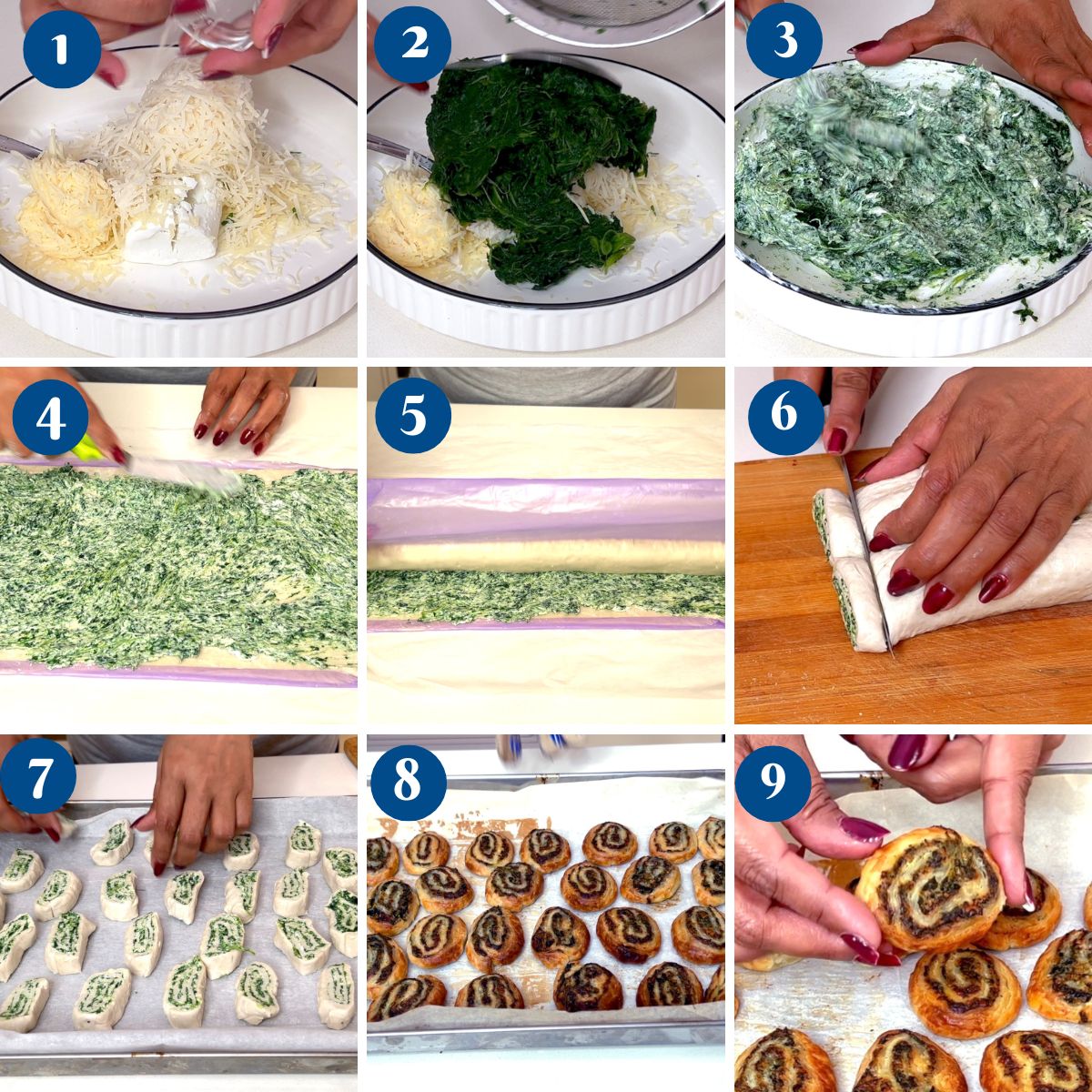 1

2

3

4

5

6

7

8

9