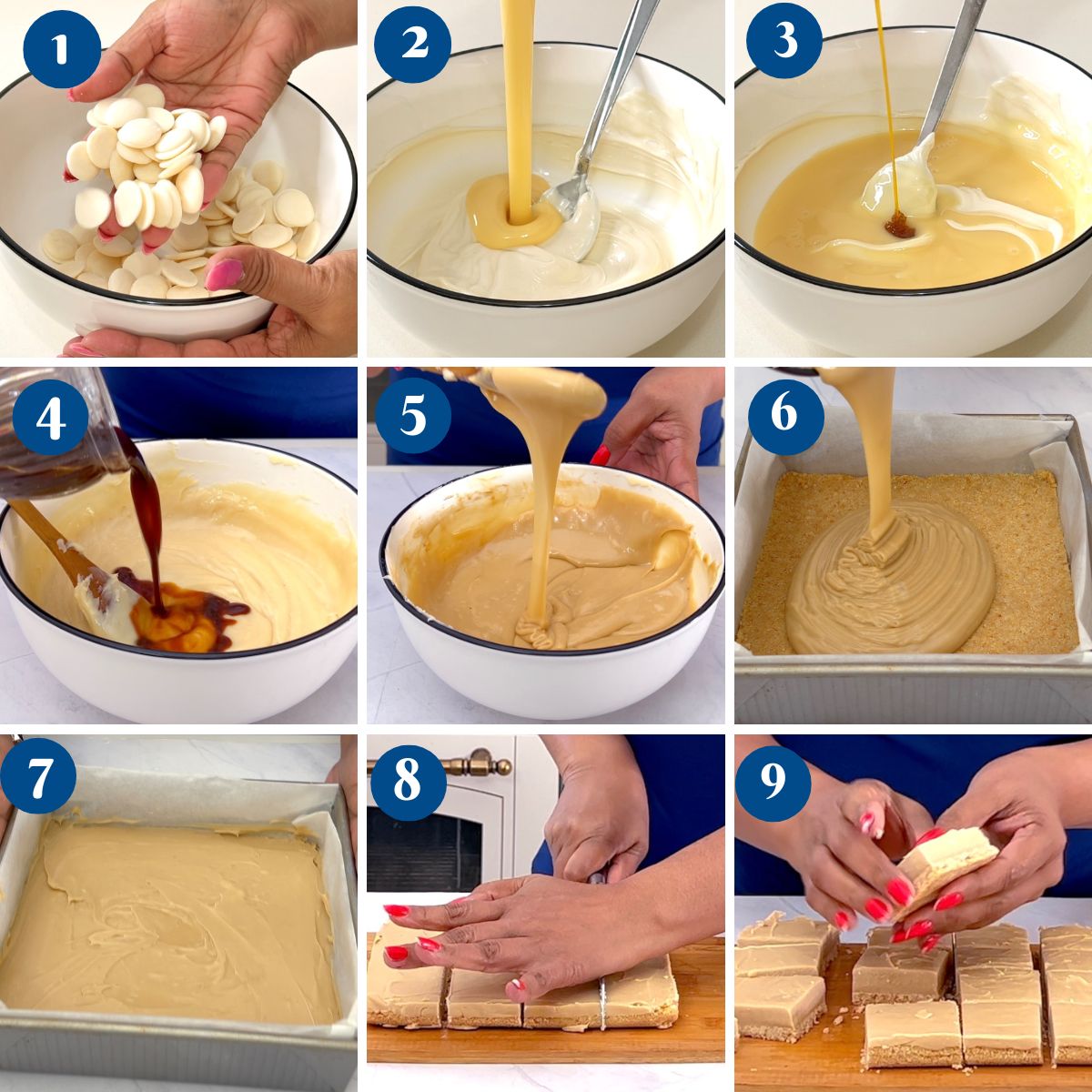 1
2
3
4
5
6
7
8
9