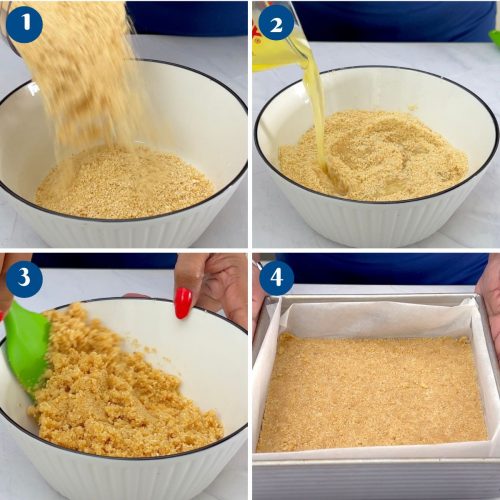 1

2

3

4