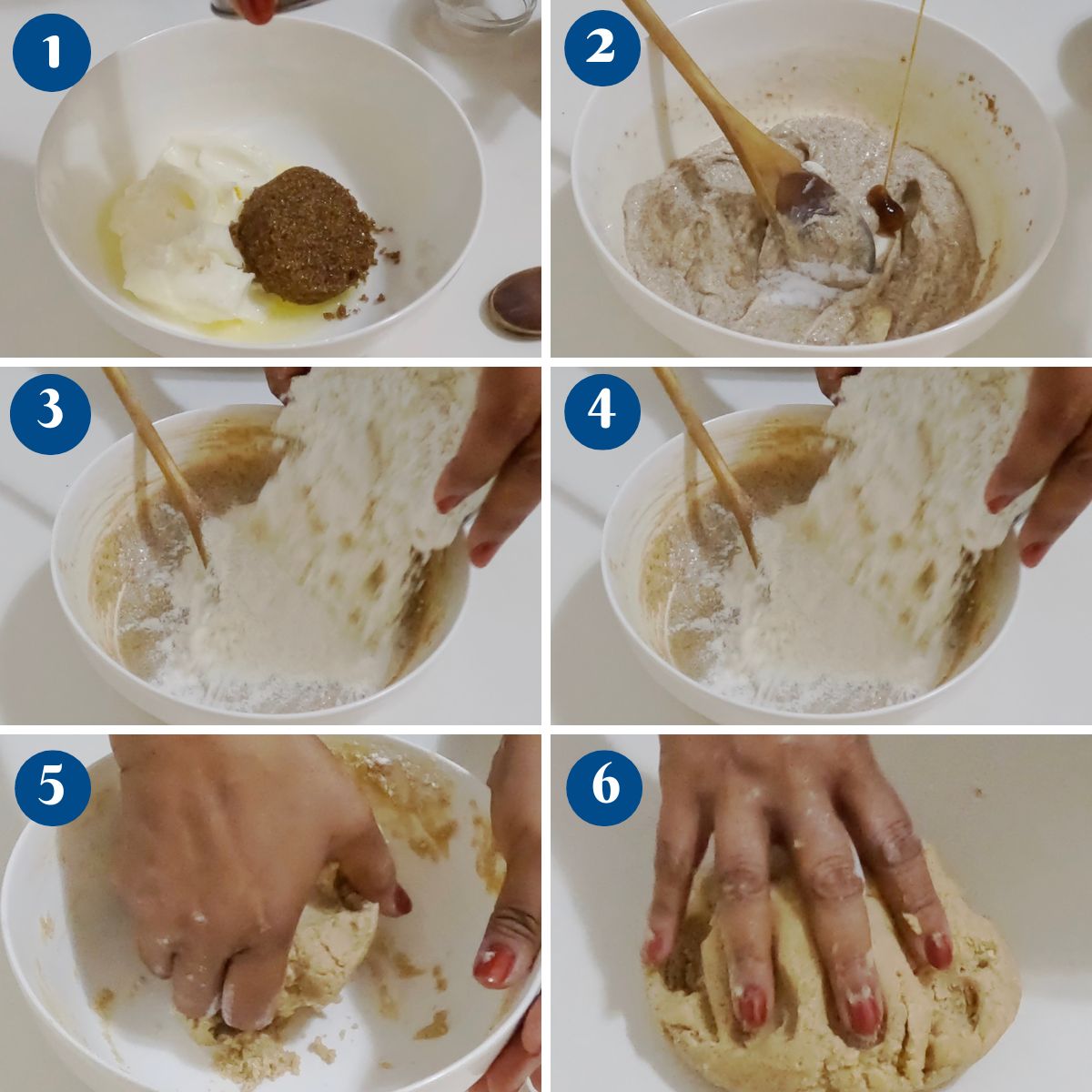 1
2
3
4
5
6