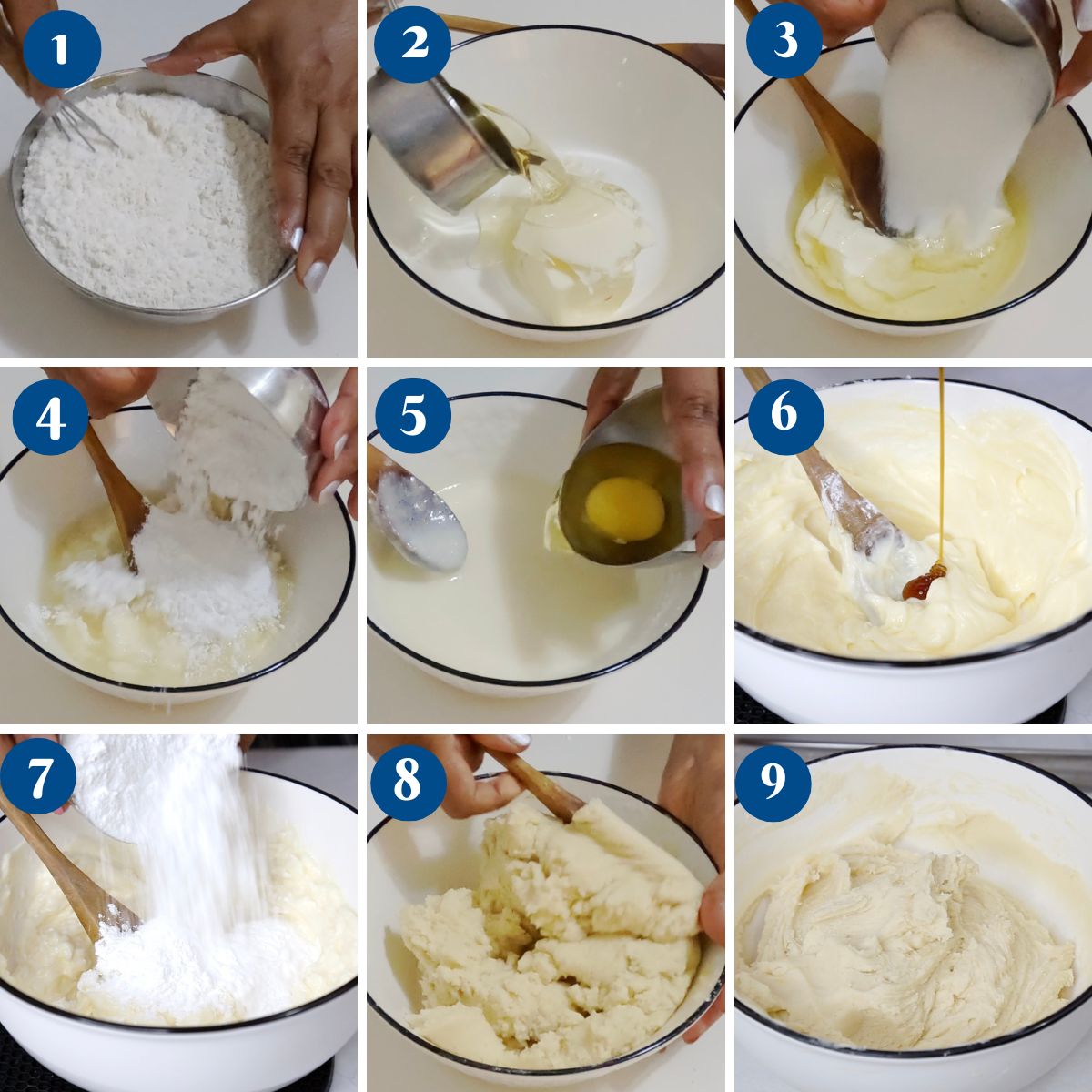 1

2

3

4

5

6

7

8

9