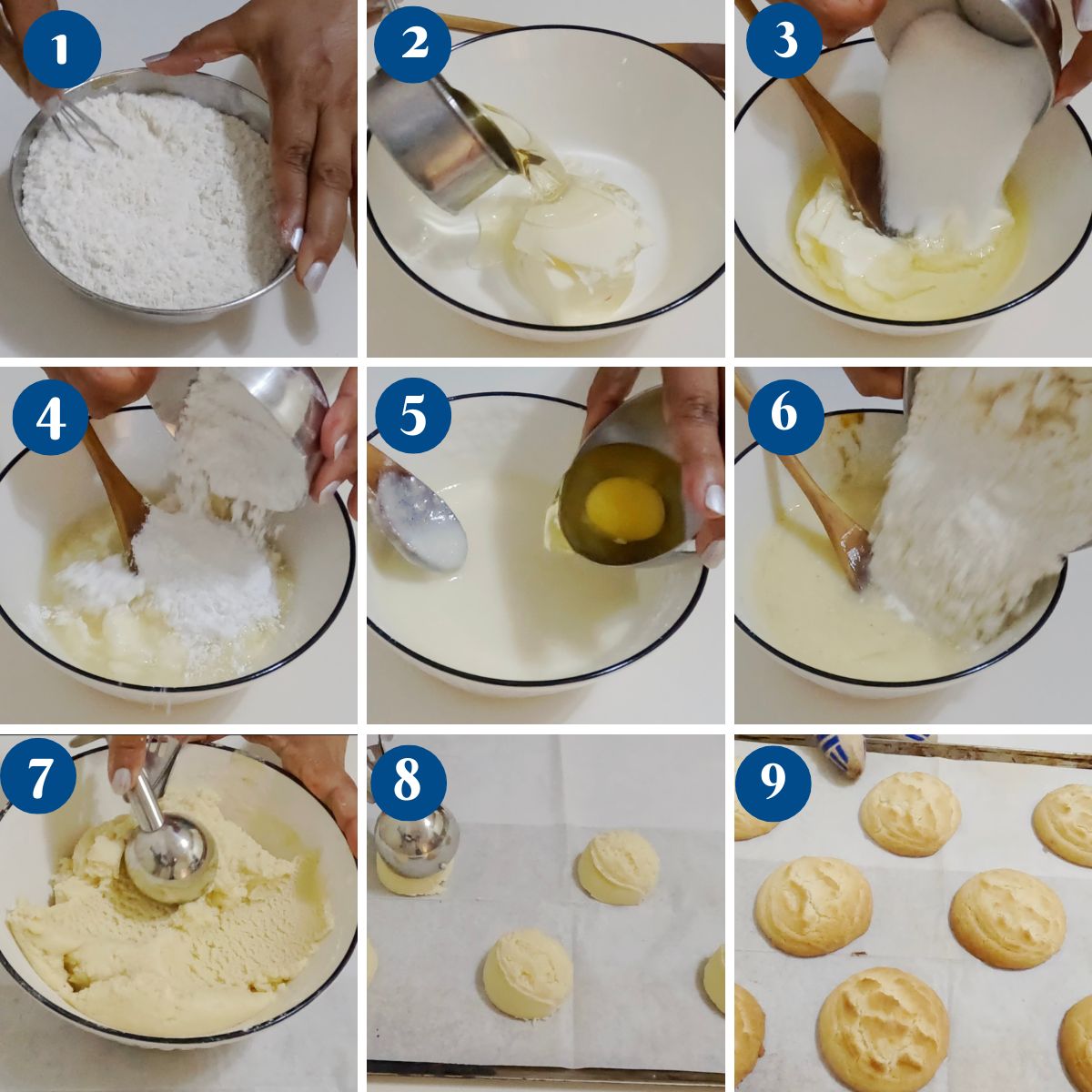 1

2

3

4

5

6

7

8

9