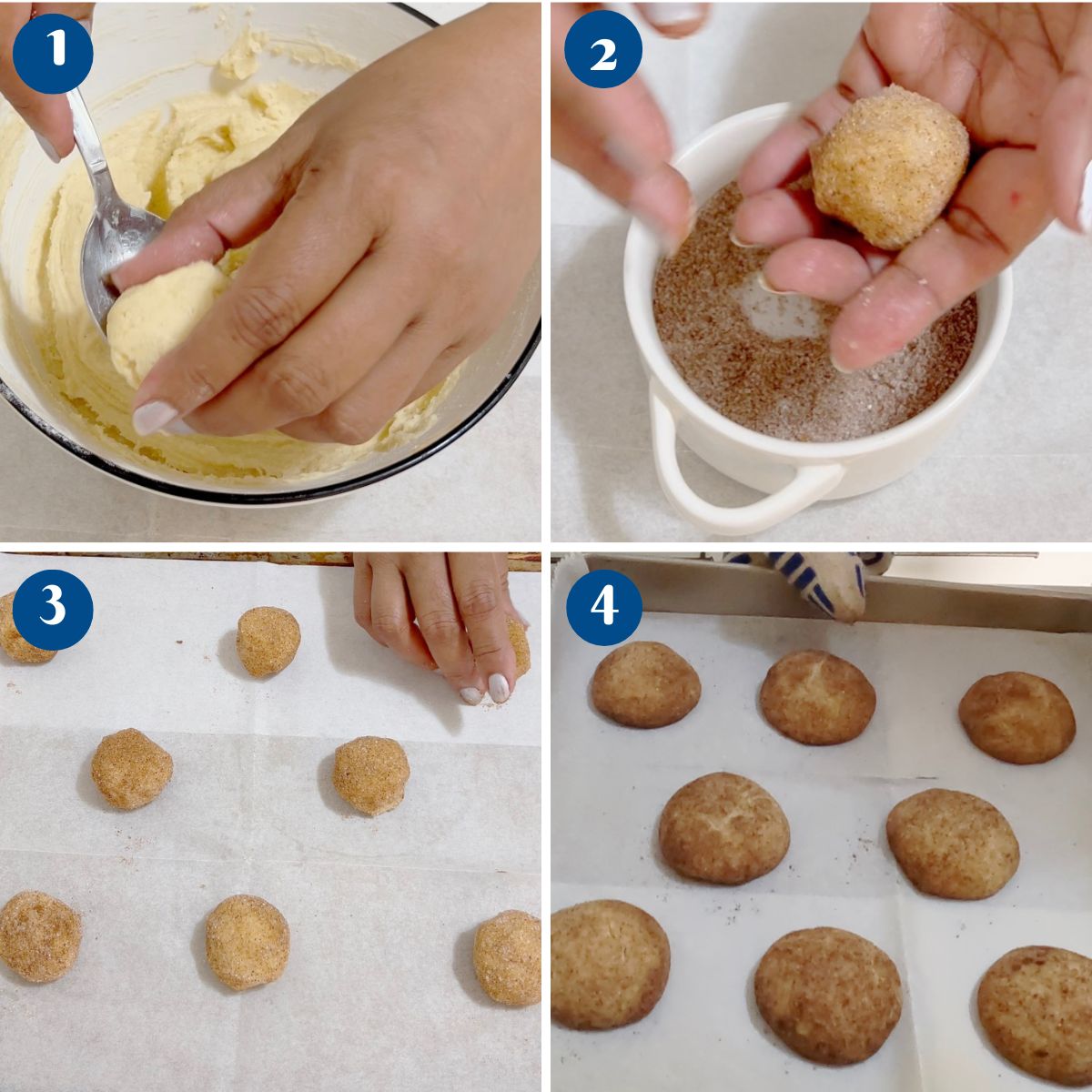 1

2

3

4