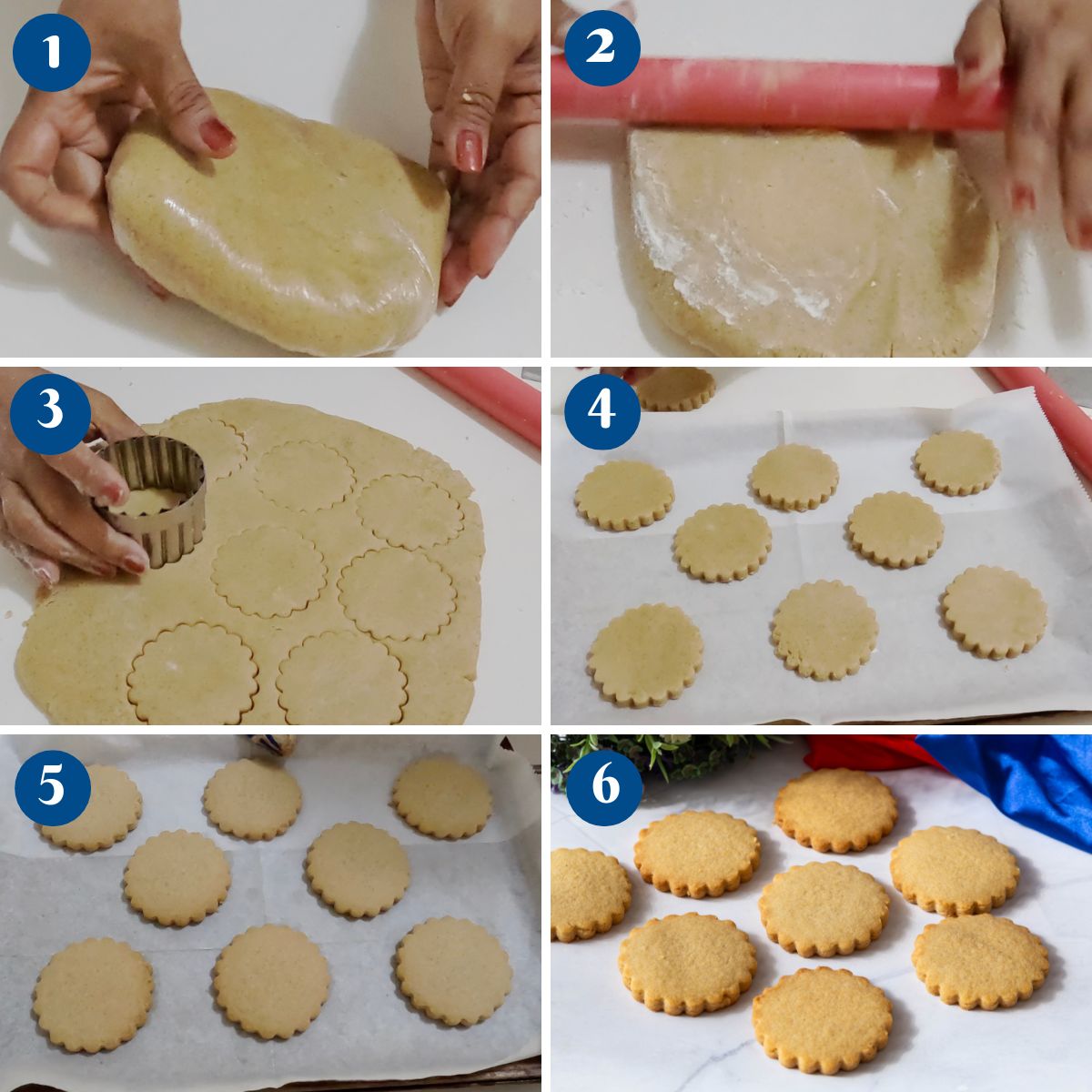 1
2
3
4
5
6