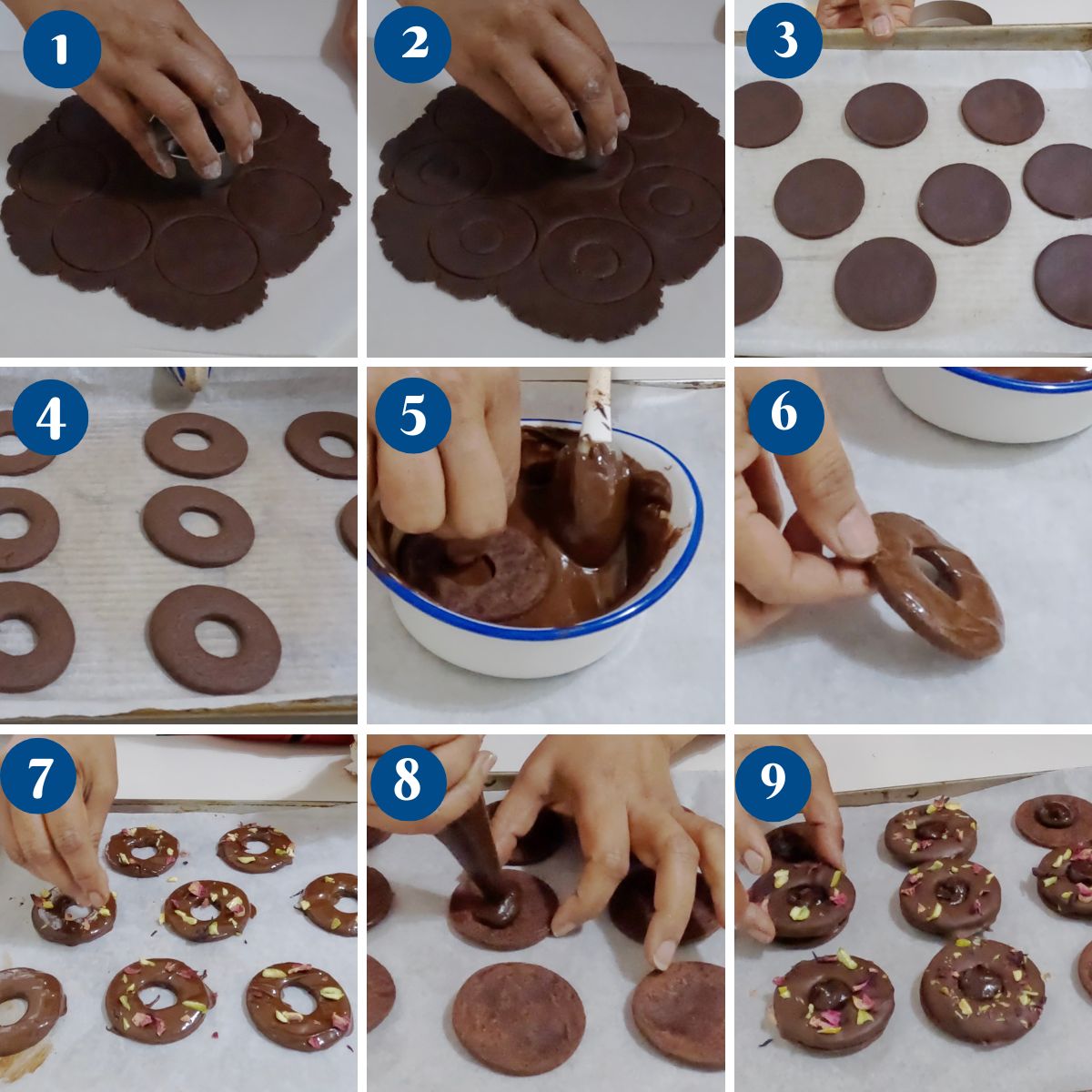 1

2

3

4

5

6

7

8

9