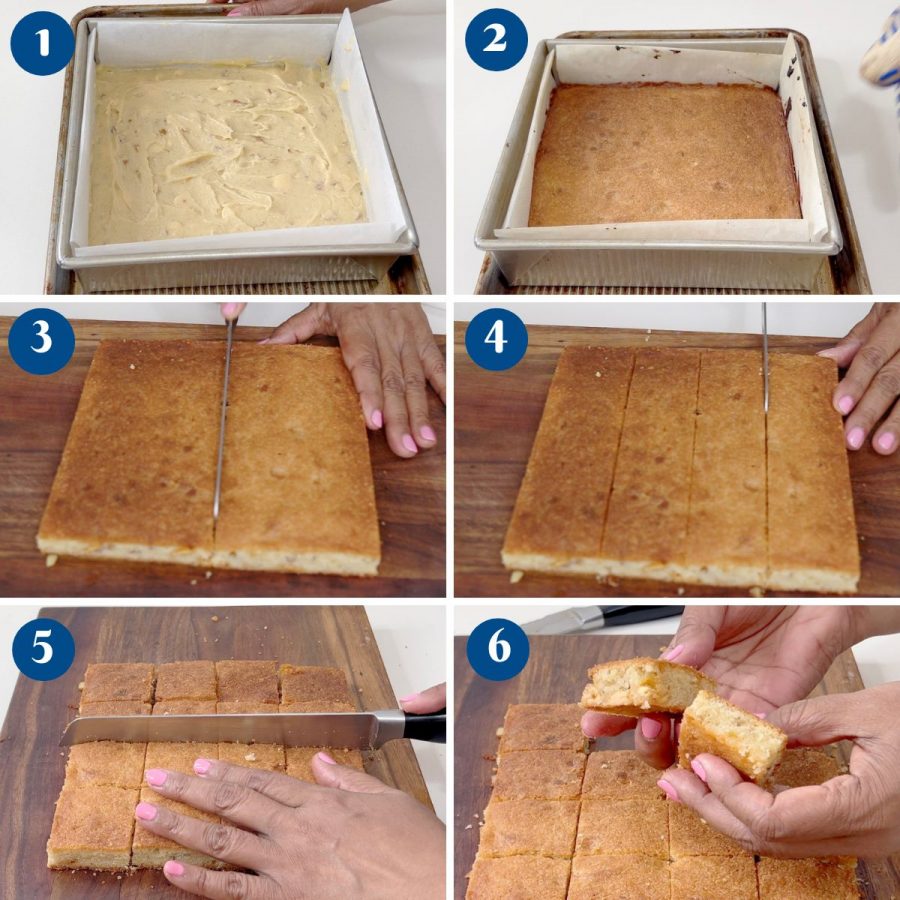 1

2

3

4

5

6