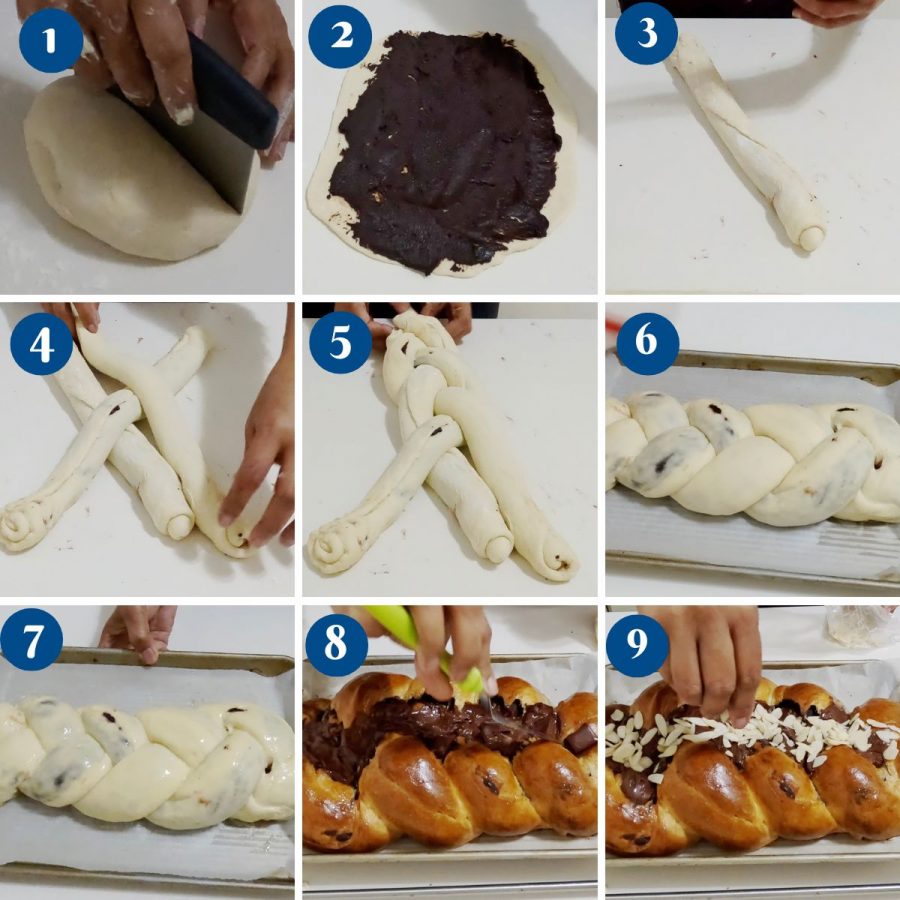 1
2
3
4
5
6
7
8
9