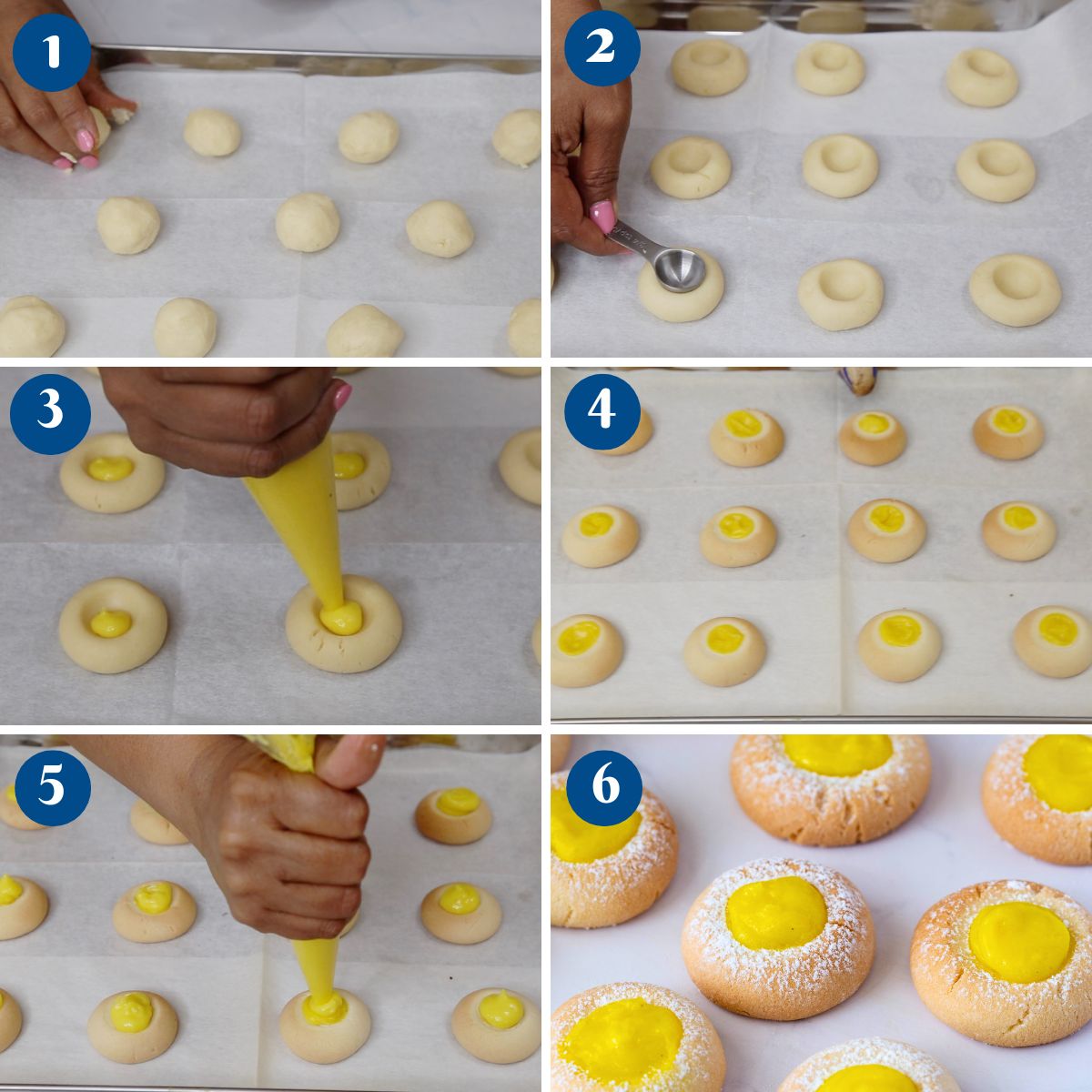 1

2

3

4

5

6