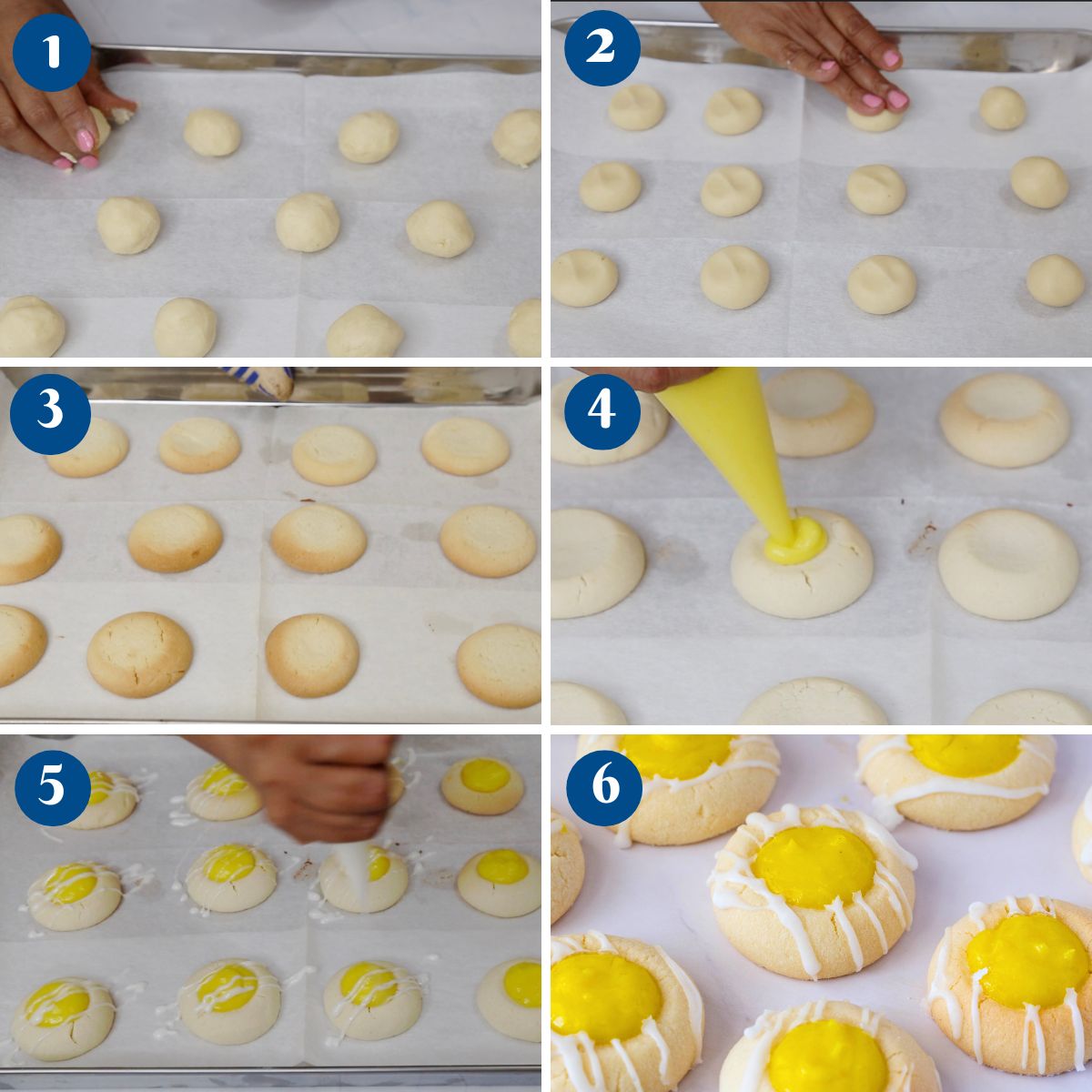 1

2

3

4

5

6