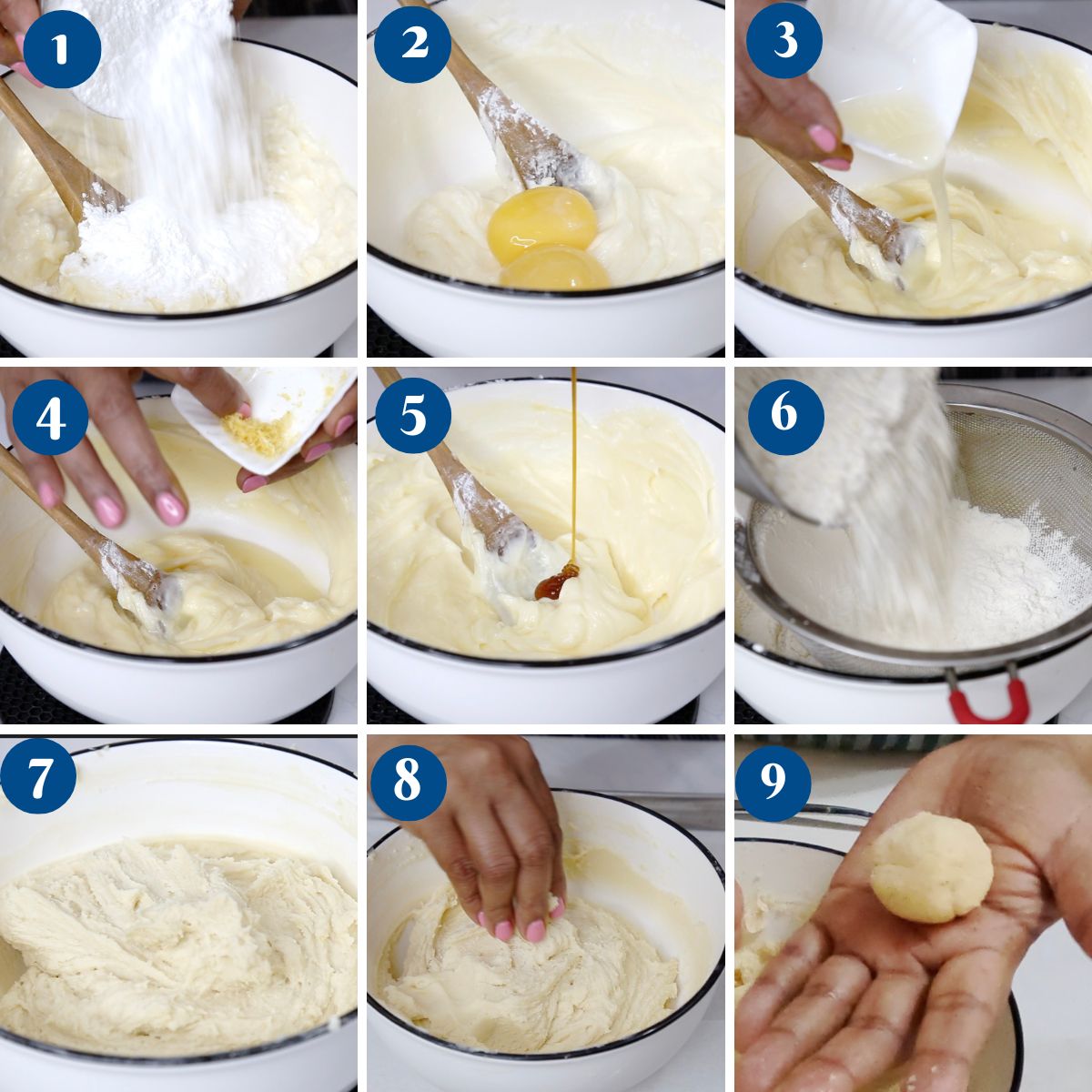 1
2
3
4
5
6
7
8
9