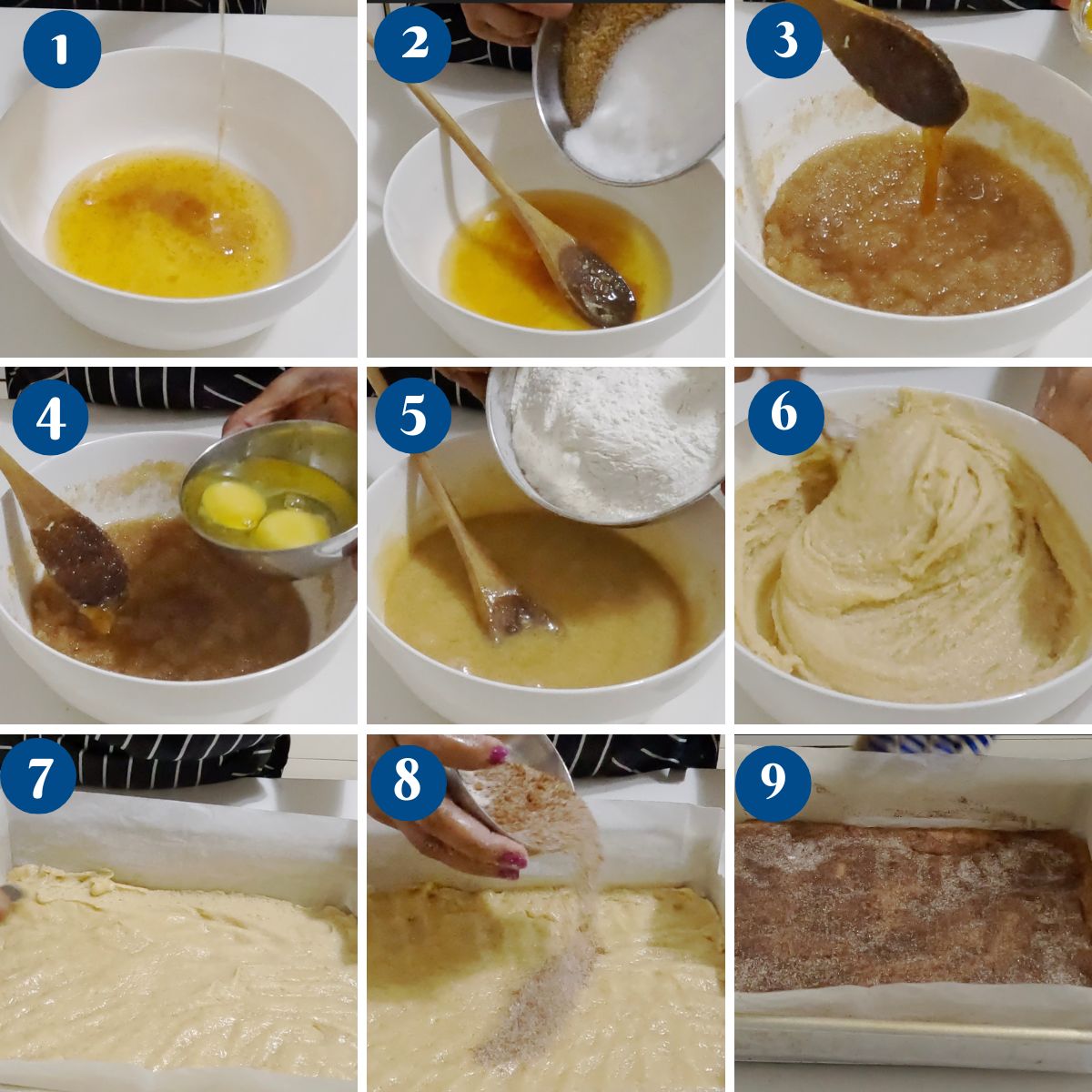 1
2
3
4
5
6
7
8
9