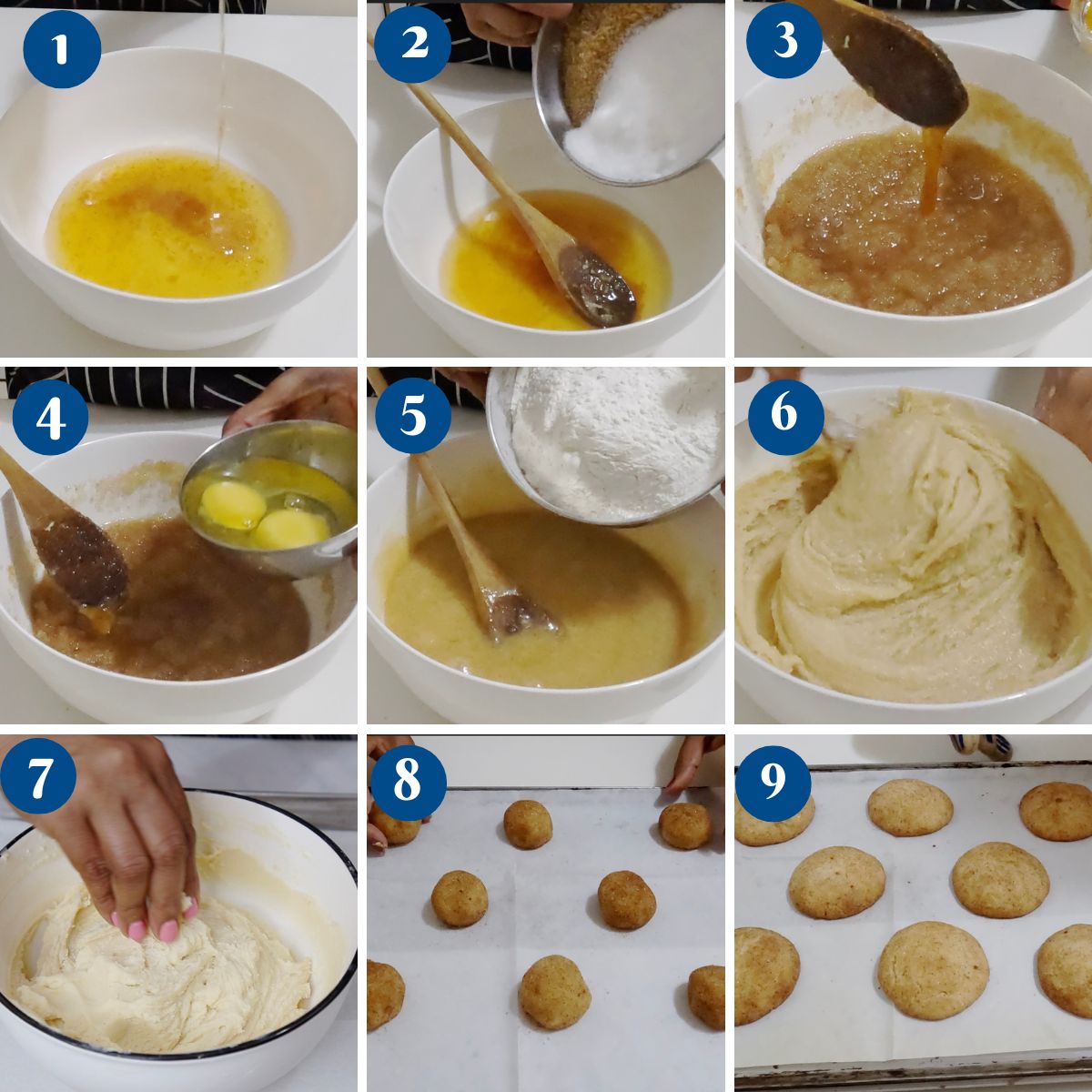 1
2
3
4
5
6
7
8
9