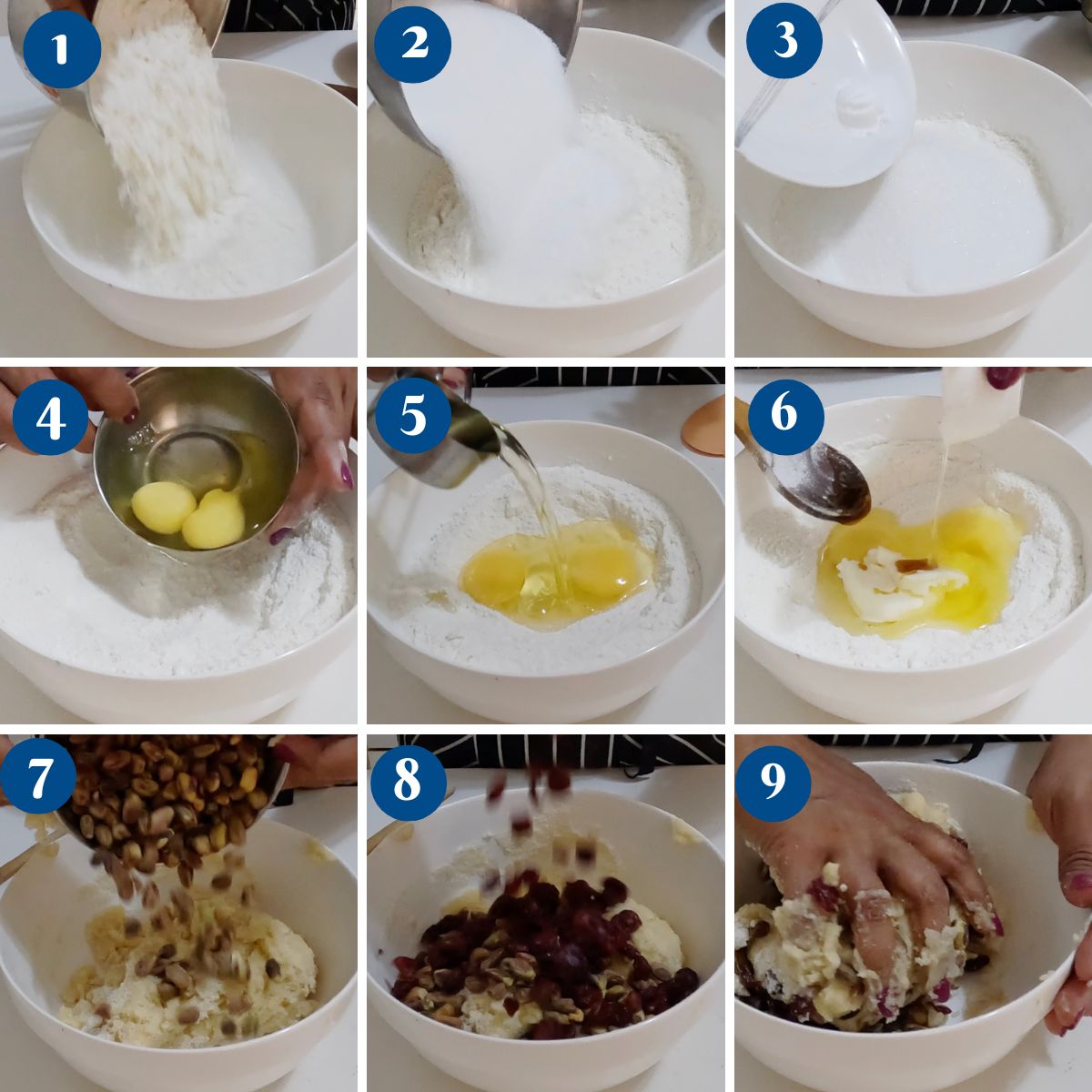 1
2
3
4
5
6
7
8
9