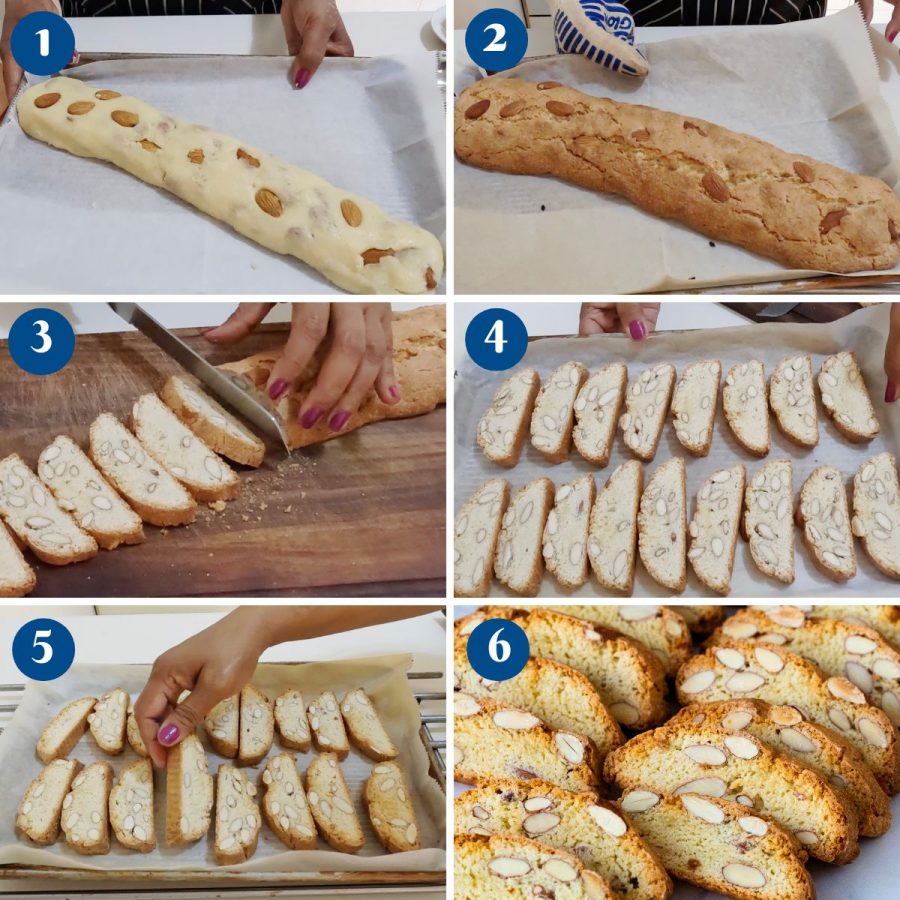 1
2
3
4
5
6