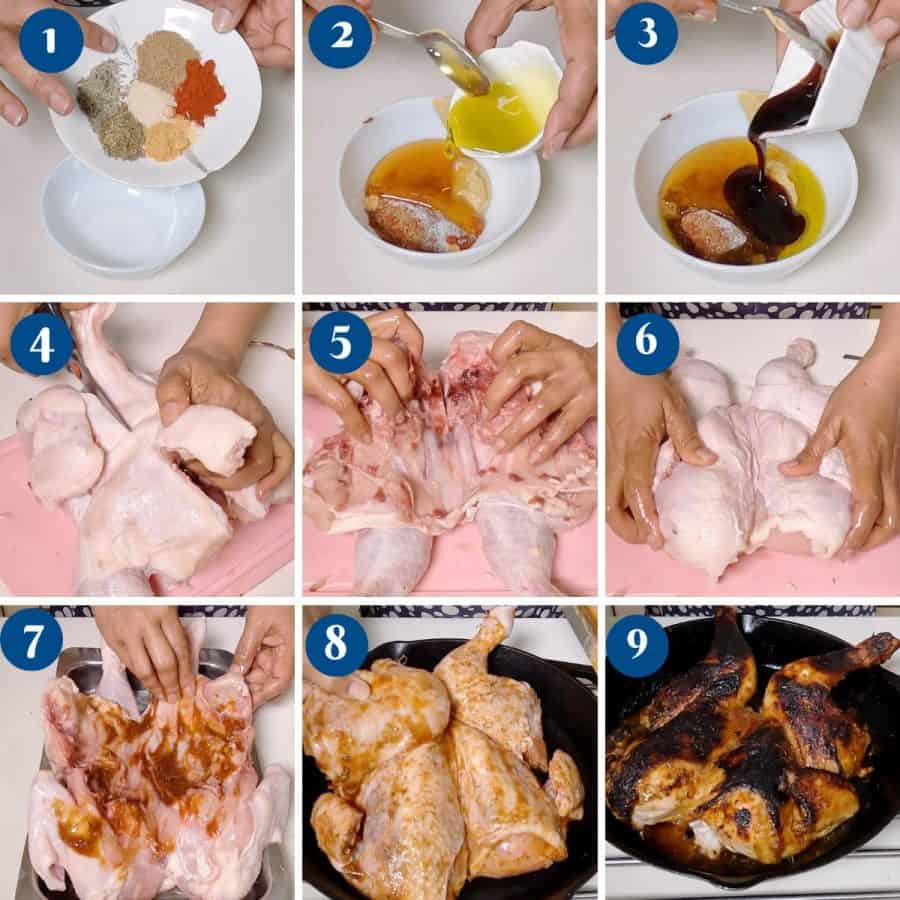 1

2

3

4

5

6

7

8

9