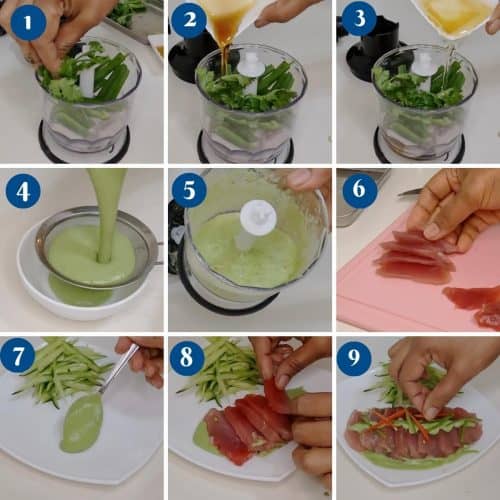 1
2
3
4
5
6
7
8
9