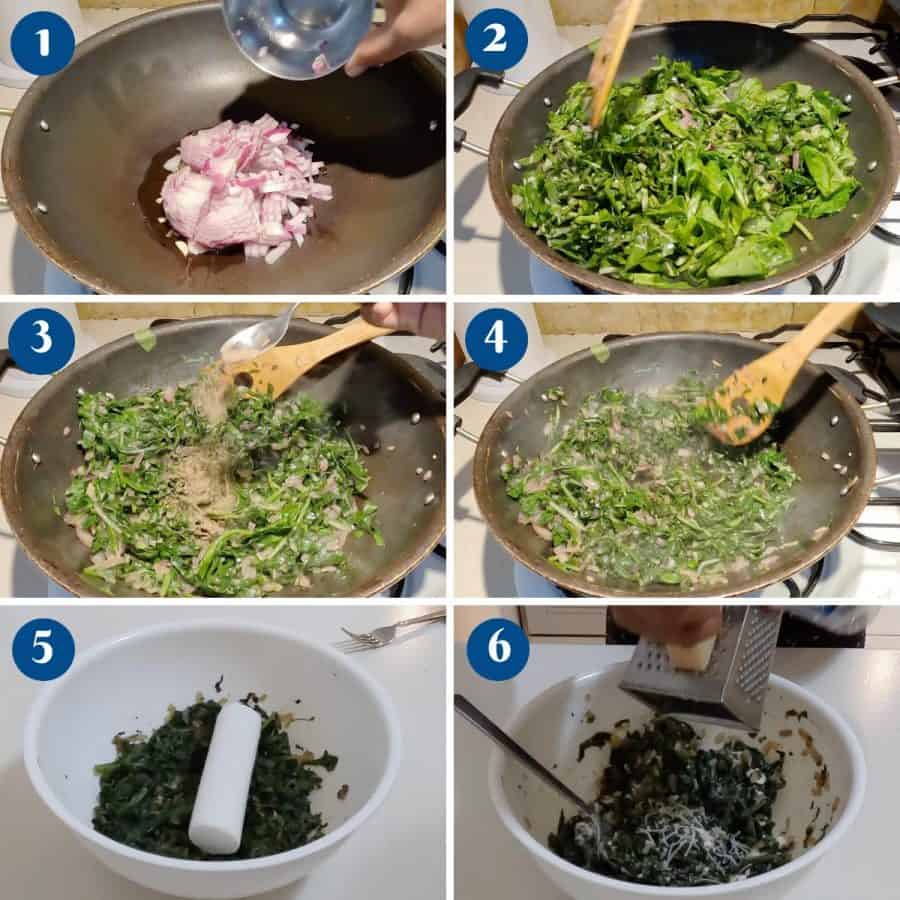 1

2

3

4

5

6