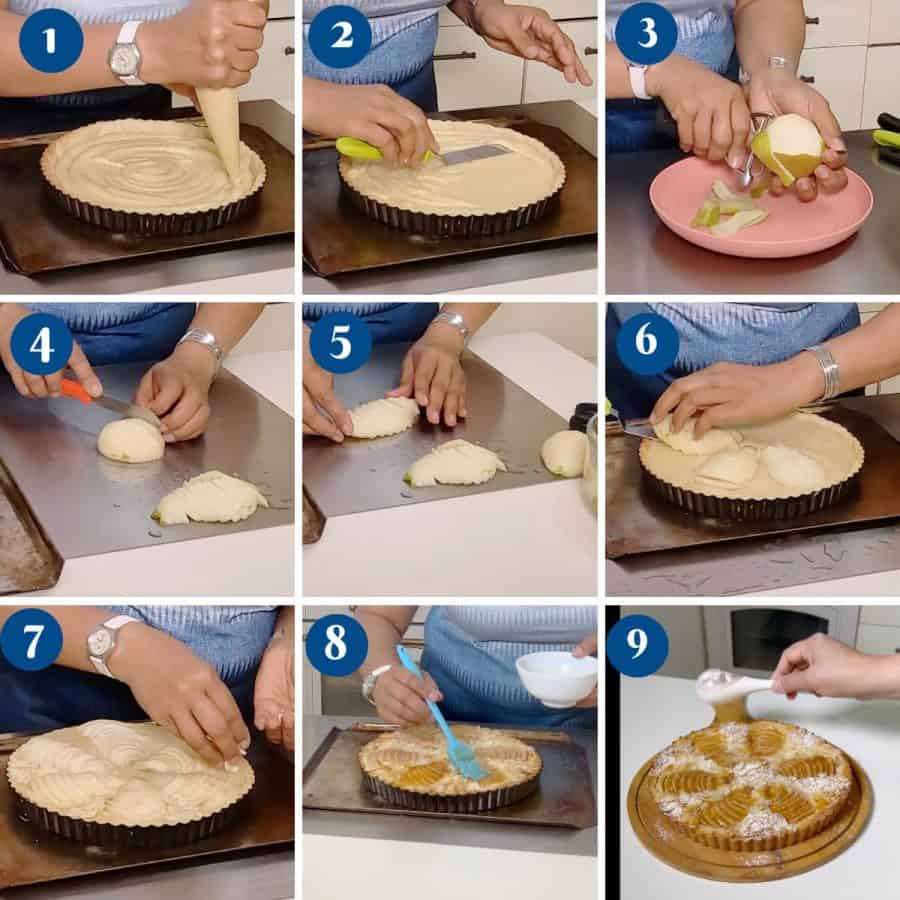 1

2

3

4

5

6

7

8

9