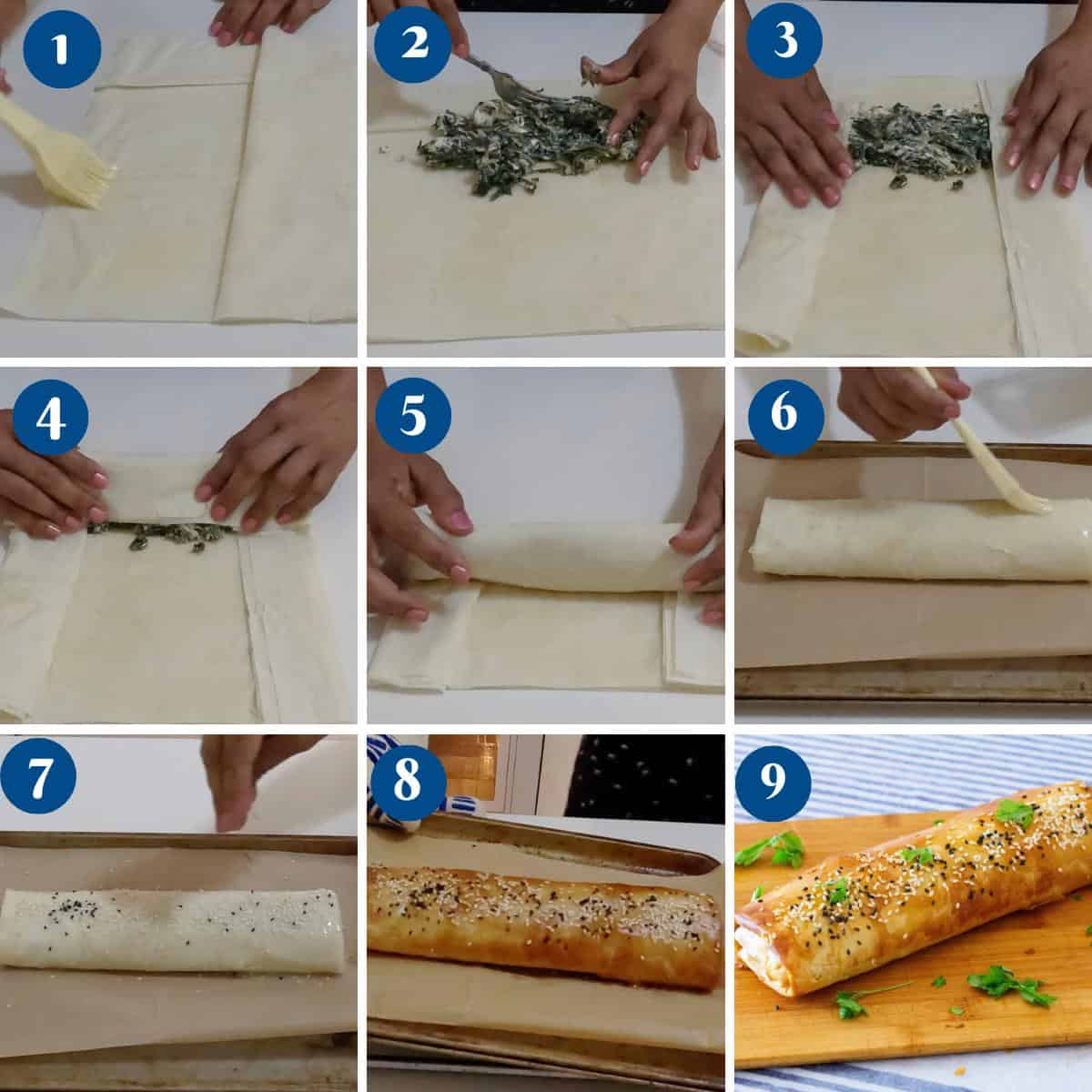 1
2
3
4
5
6
7
8
9