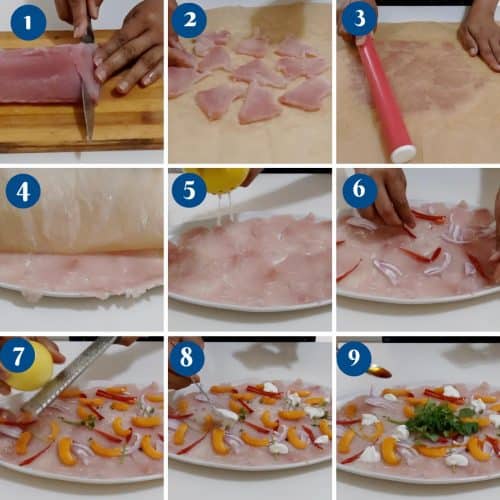 1
2
3
4
5
6
7
8
9