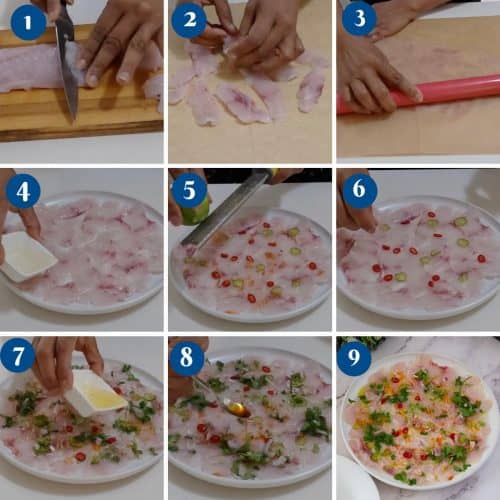 1
2
3
4
5
6
7
8
9