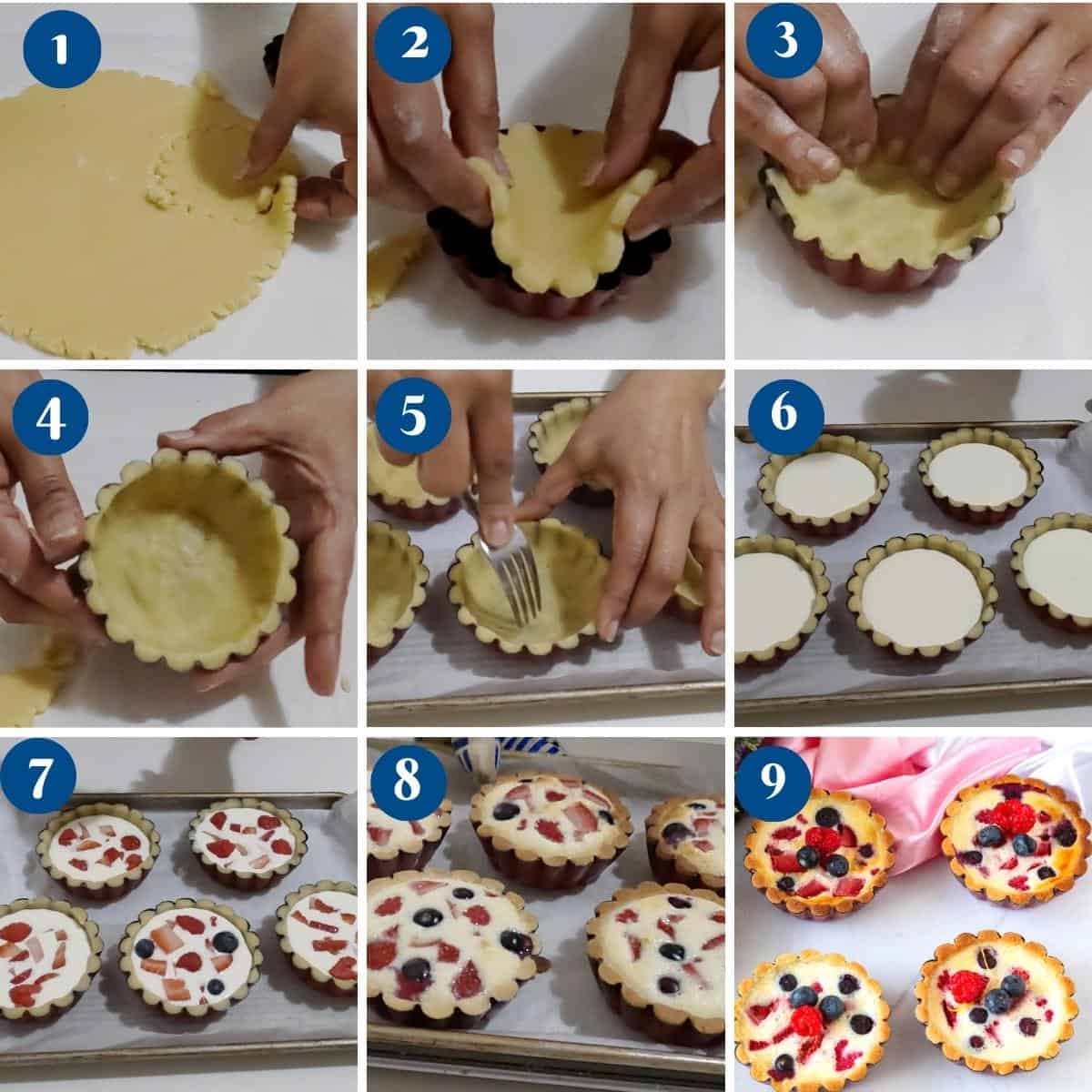 1
2
3
4
5
6
7
8
9