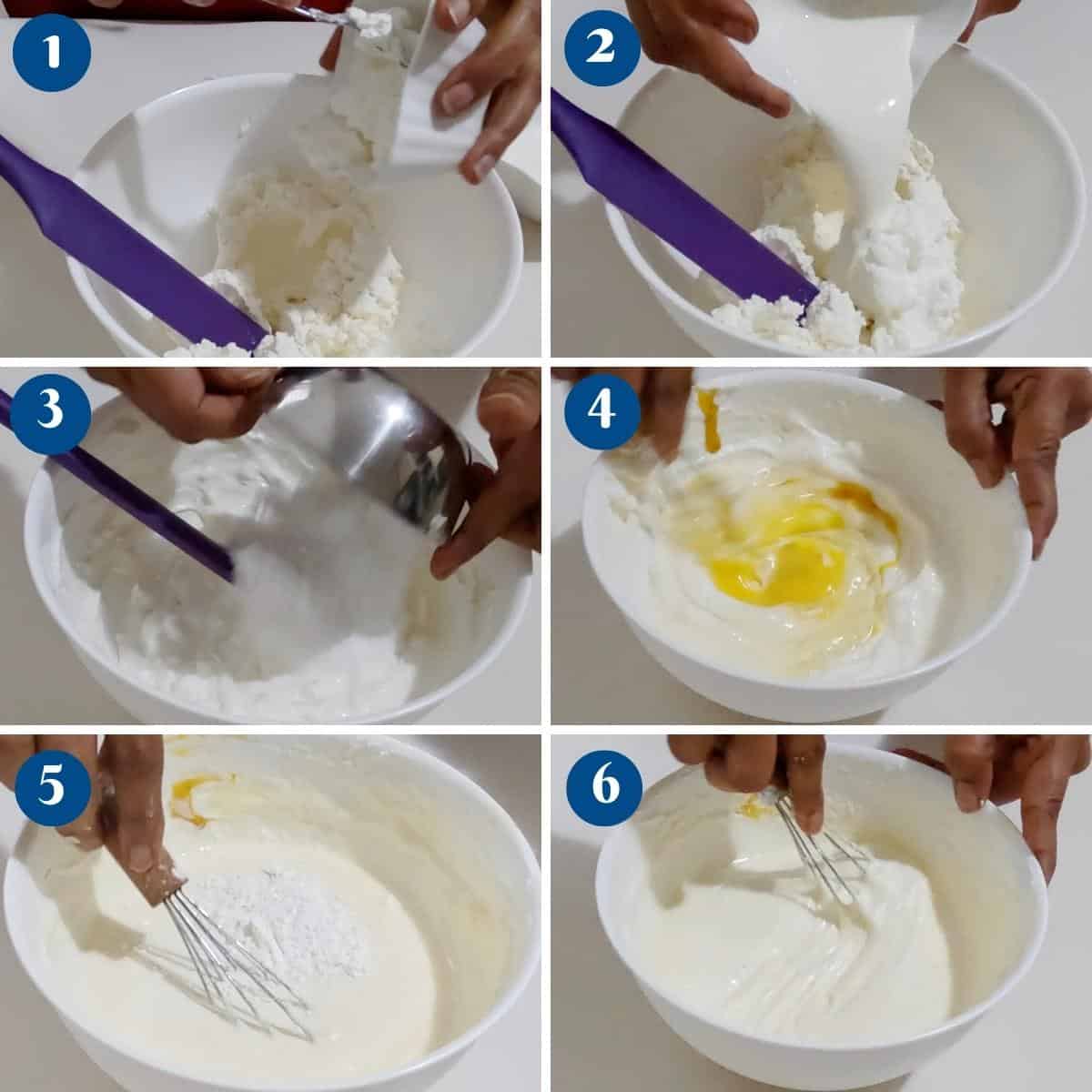 1
2
3
4
5
6