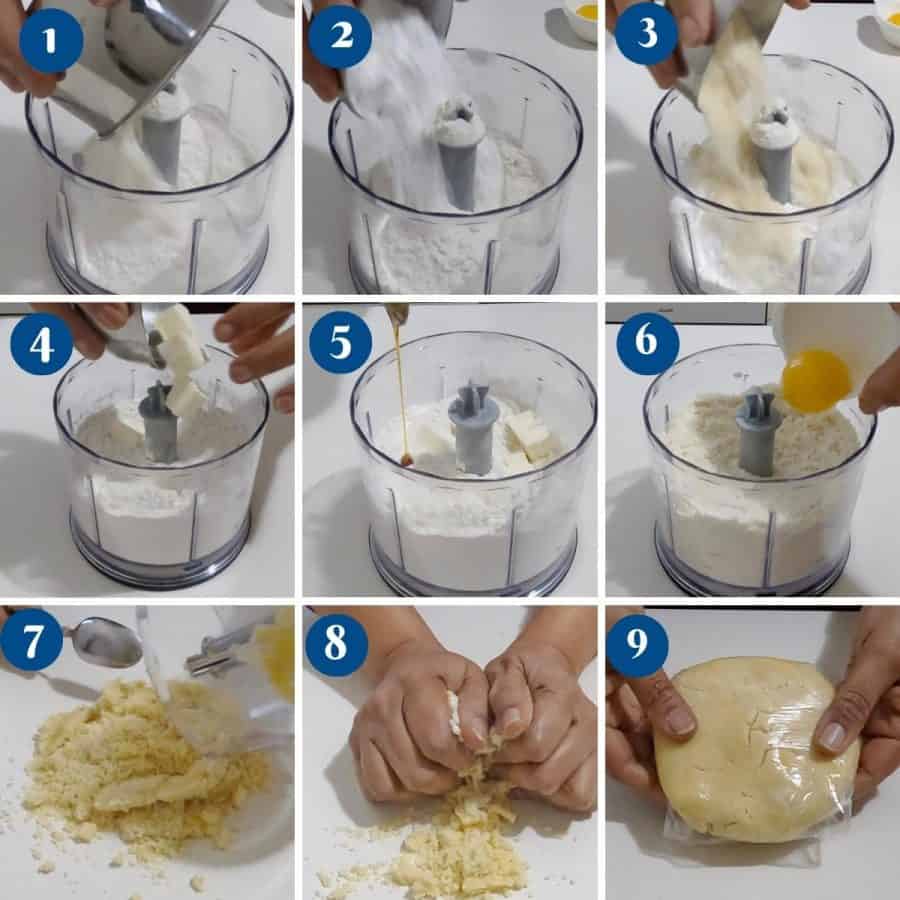 1
2
3
4
5
6
7
8
9