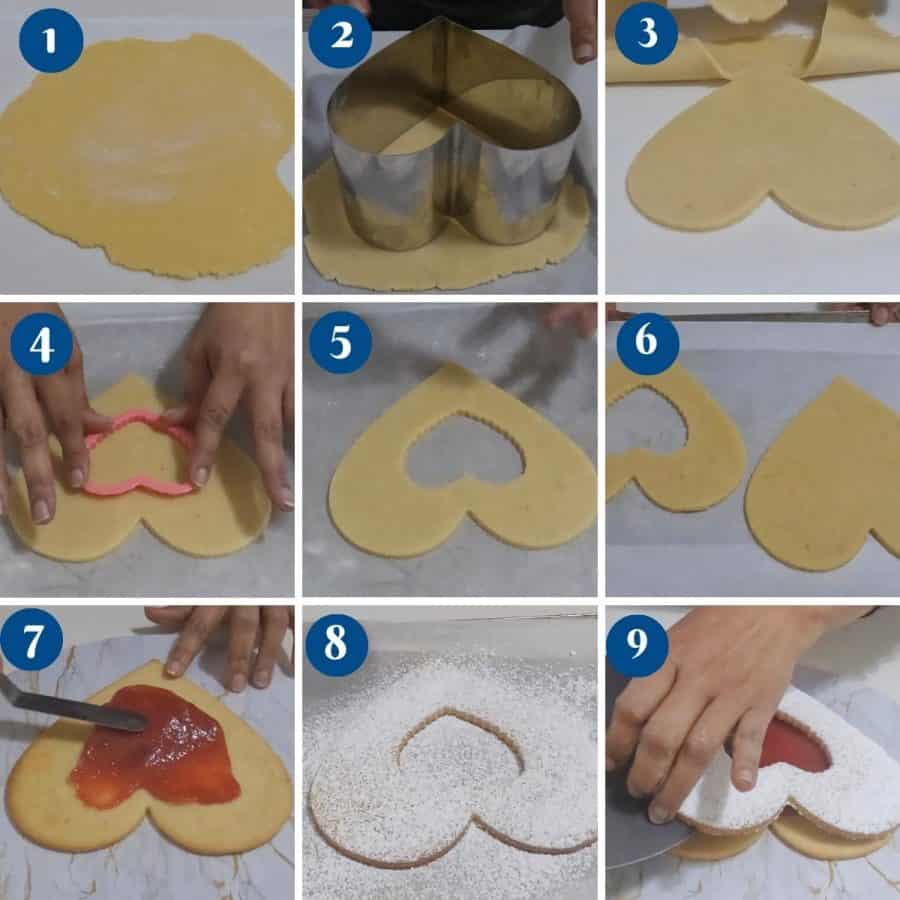 1
2
3
4
5
6
7
8
9