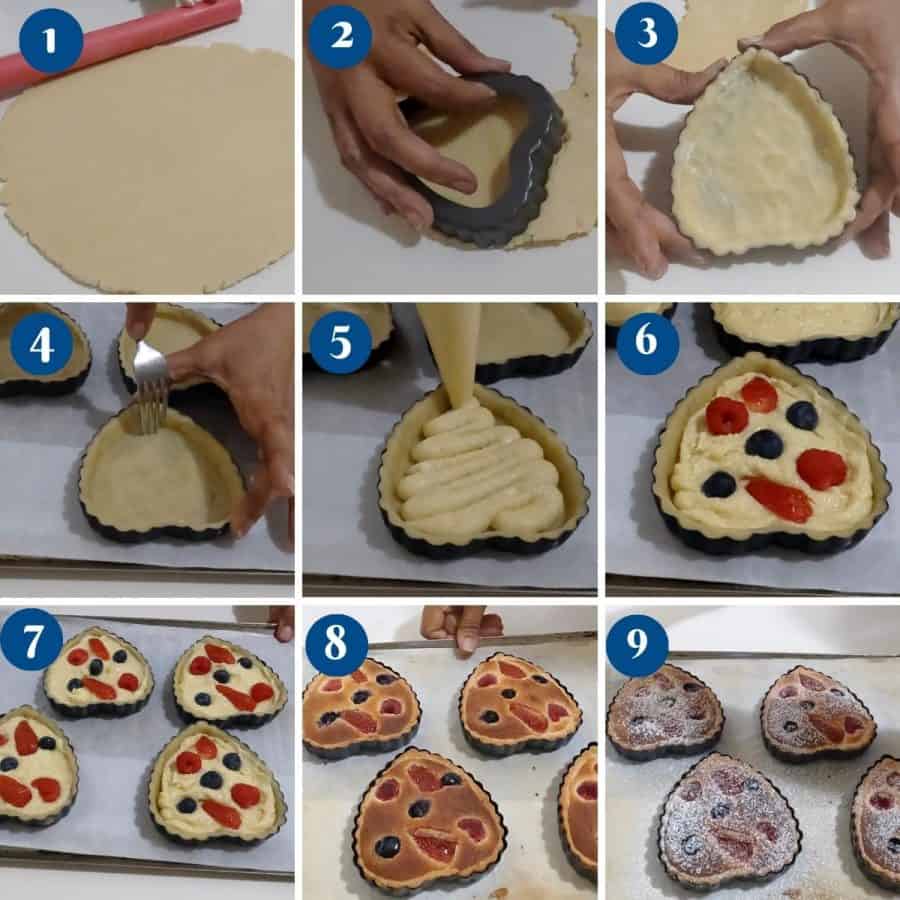 1
2
3
4
5
6
7
8
9