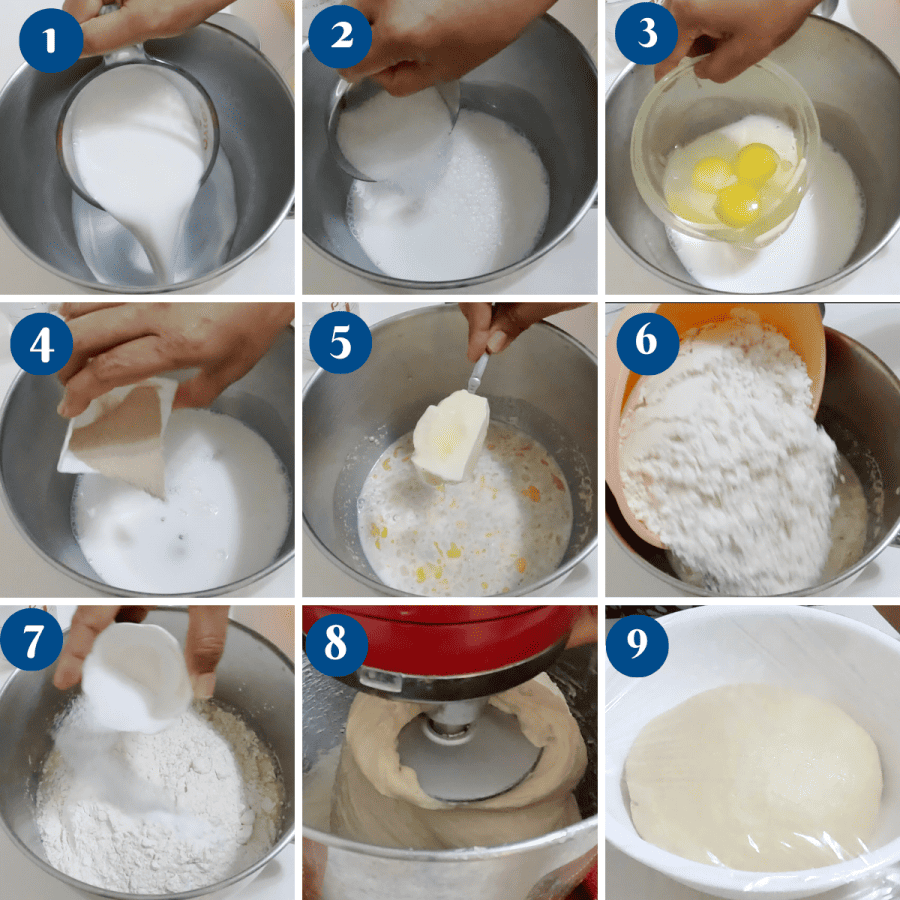 1
2
3
4
5
6
7
8
9