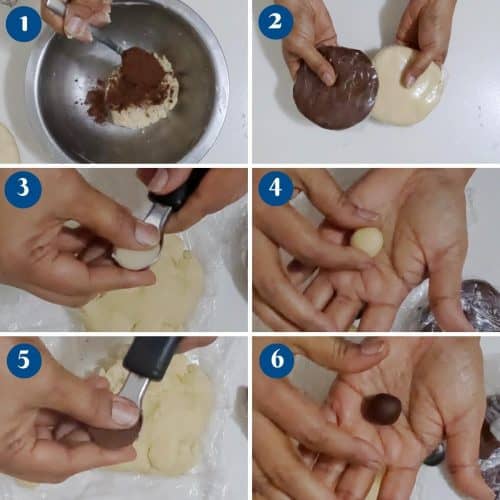 1
2
3
4
5
6