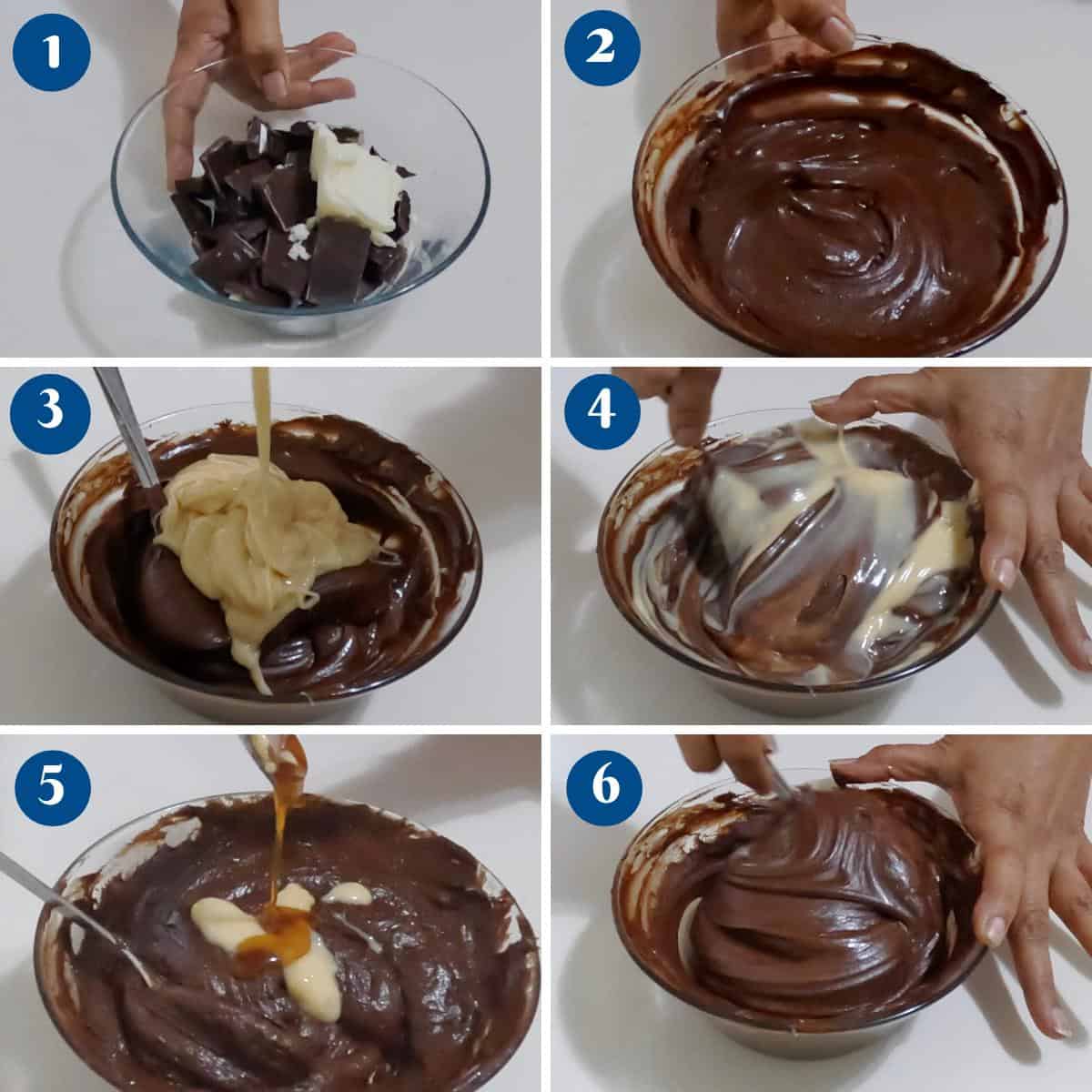 1

2

3

4

5

6