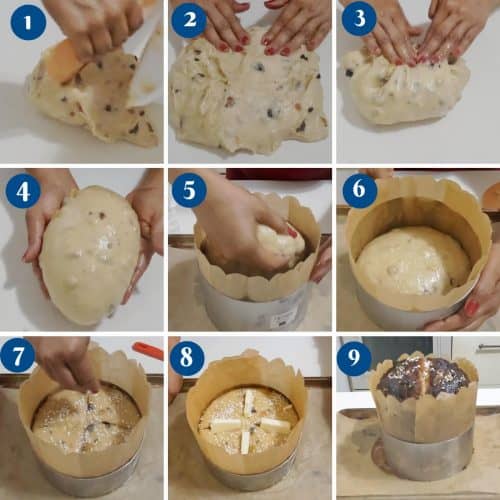 1
2
3
4
5
6
7
8
9