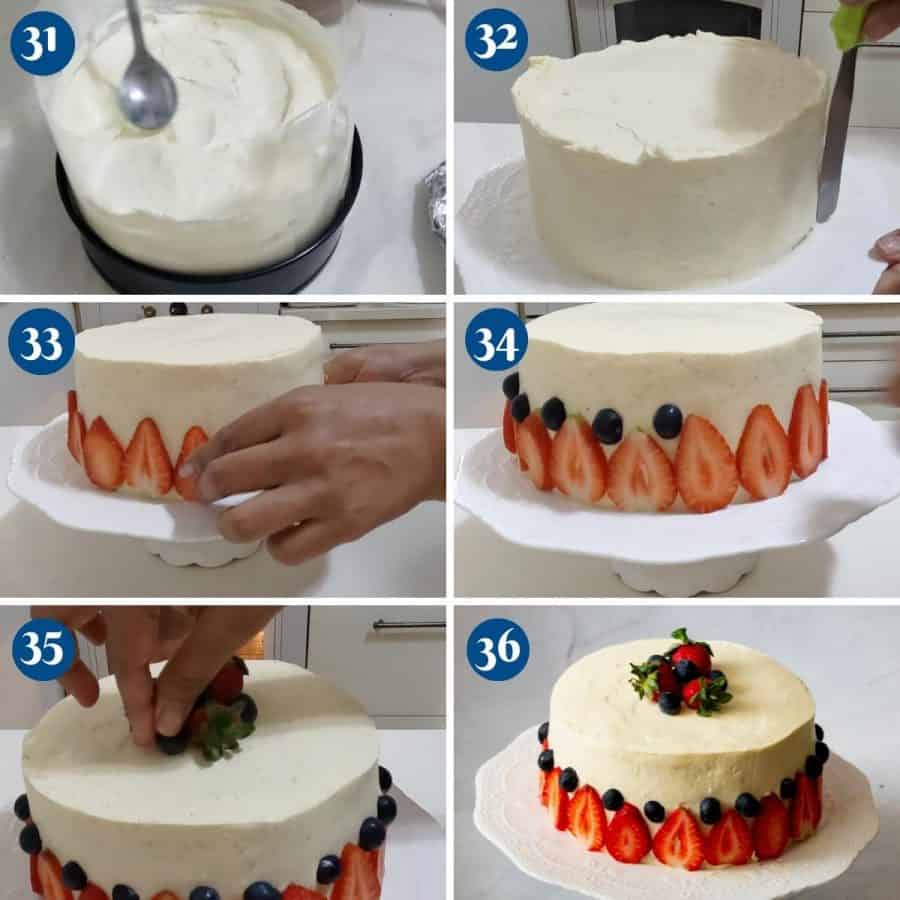 31
32
33
34
35
36