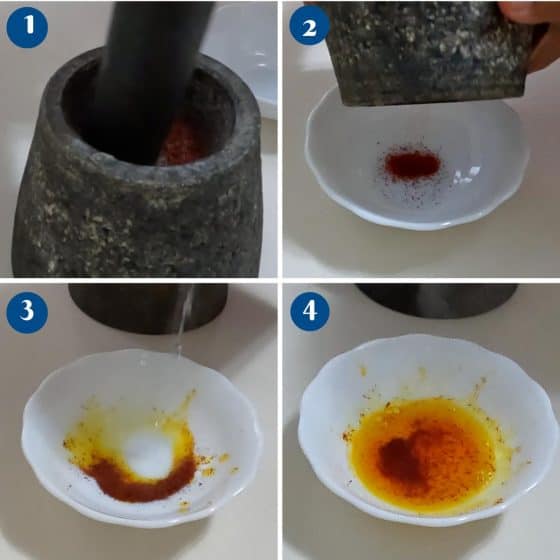 1
2
3
4