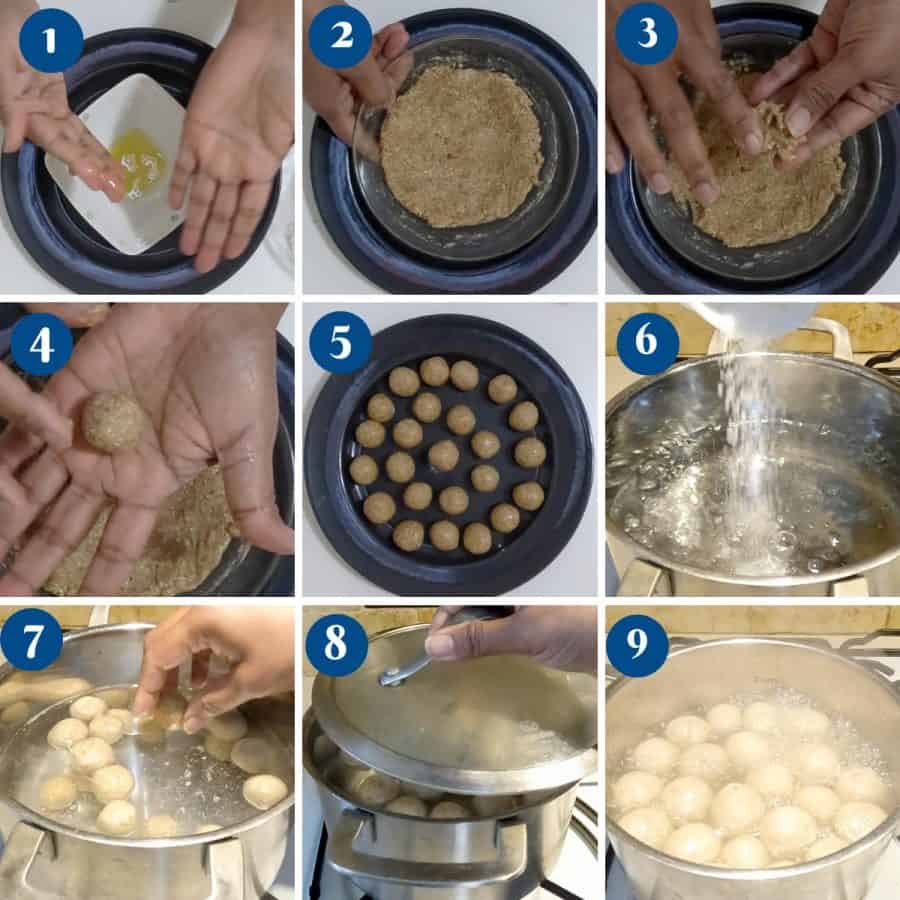 1
2
3
4
5
6
7
8
9