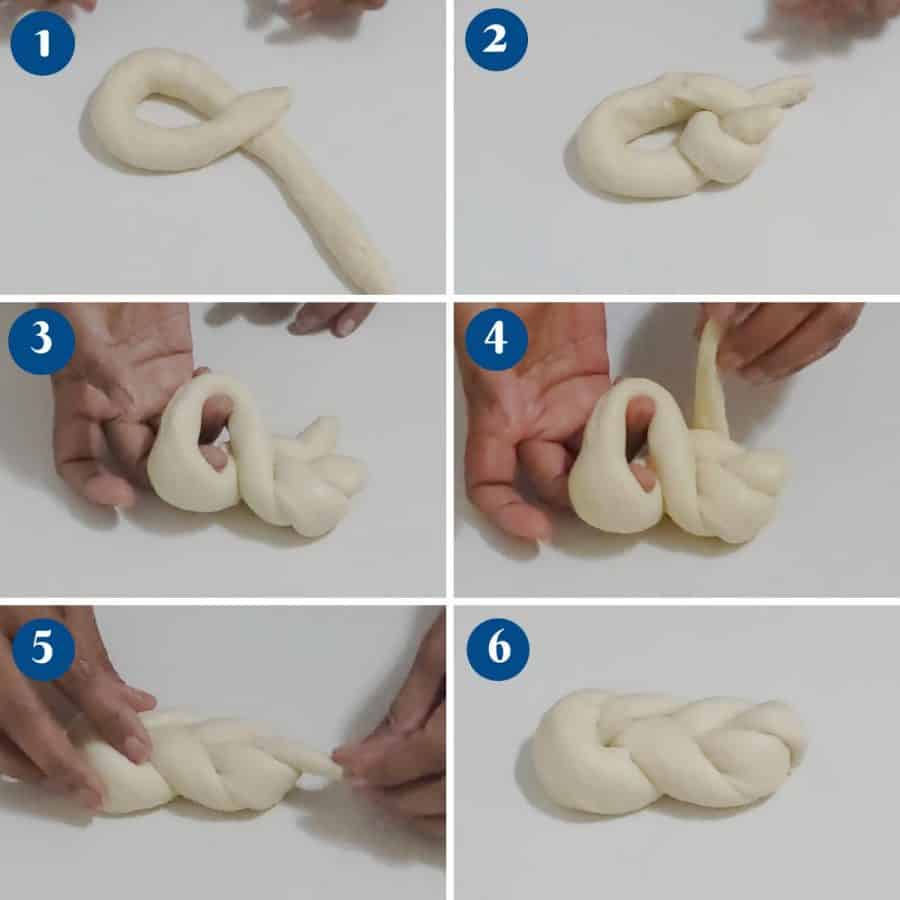 1
2
3
4
5
6