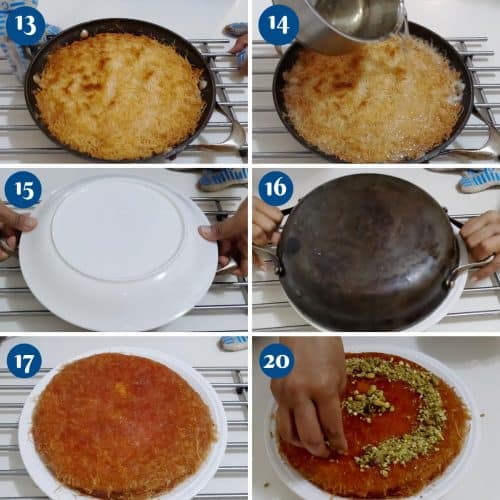 13

14

15

16

17

20