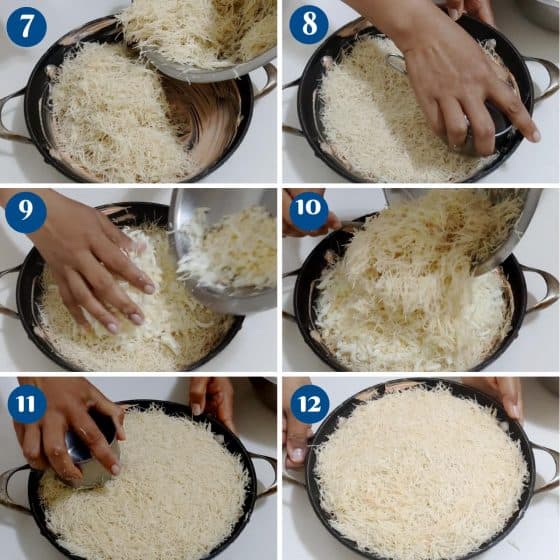 7

8

9

10

11

12